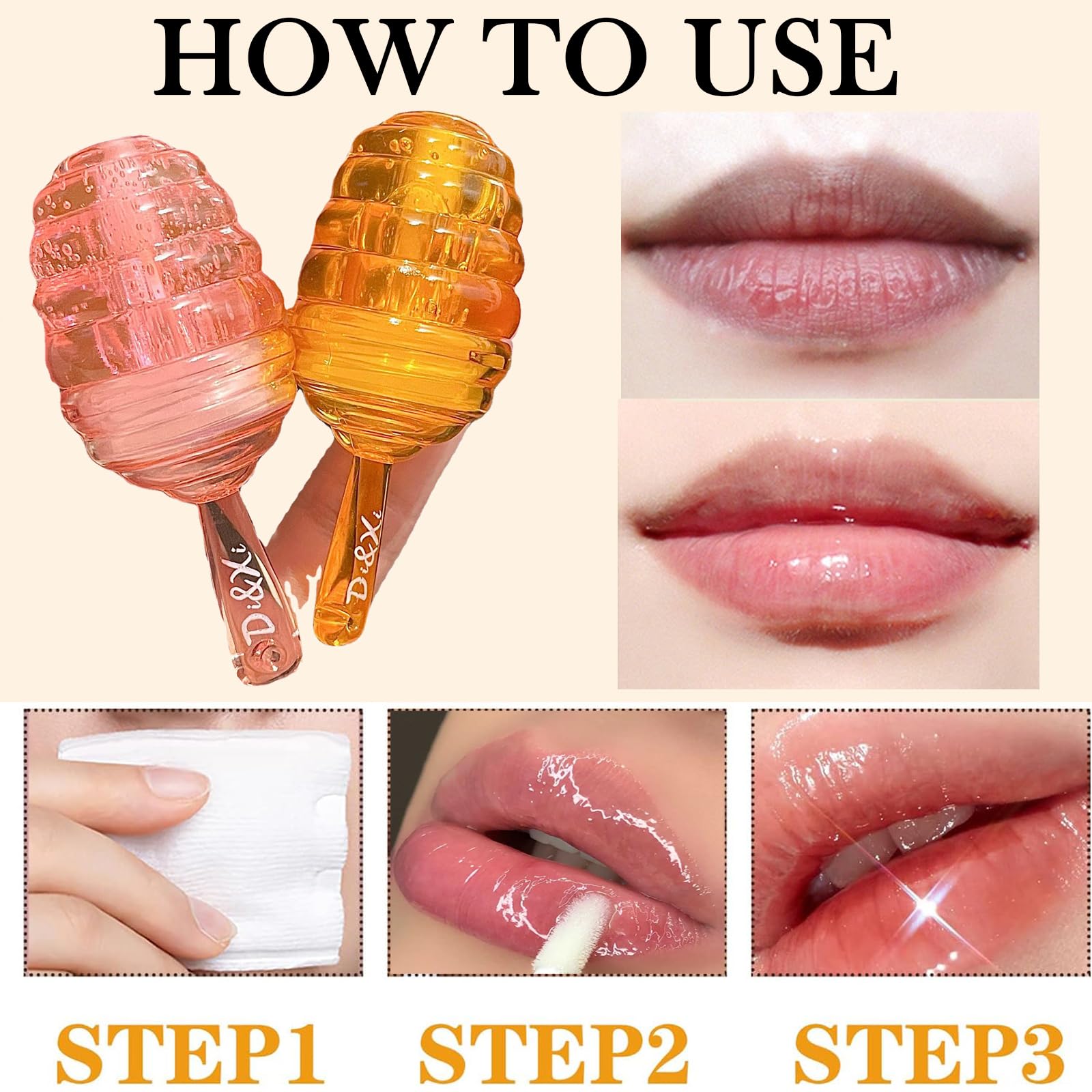 HOW TO USE

Di&Xi

Di&Xi

STEP1

STEP2

STEP3