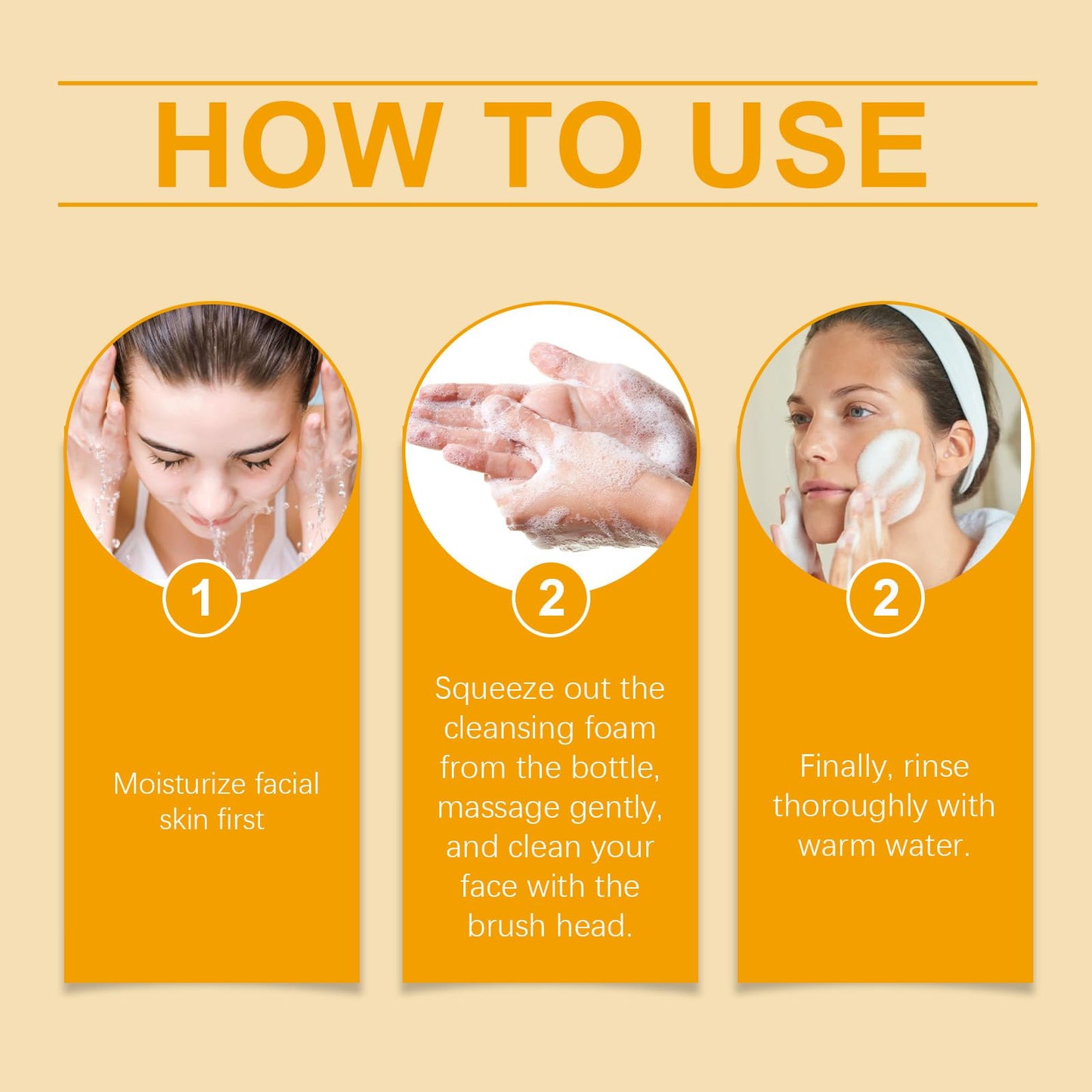 HOW TO USE

1

Moisturize facial skin first

2

Squeeze out the cleansing foam from the bottle, massage gently, and clean your face with the brush head.

2

Finally, rinse thoroughly with warm water.