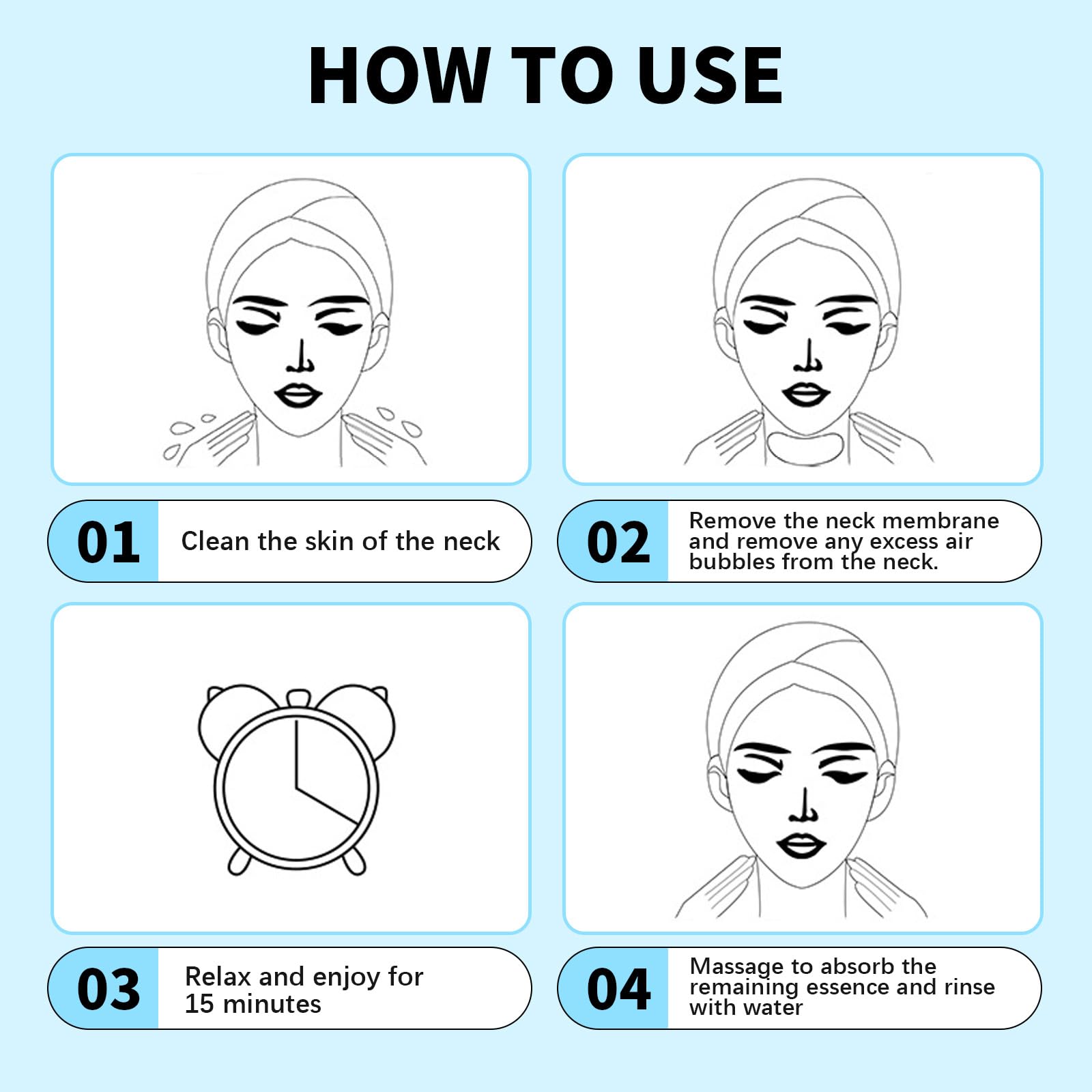 HOW TO USE

01 Clean the skin of the neck

02 Remove the neck membrane and remove any excess air bubbles from the neck.

03 Relax and enjoy for 15 minutes

04 Massage to absorb the remaining essence and rinse with water