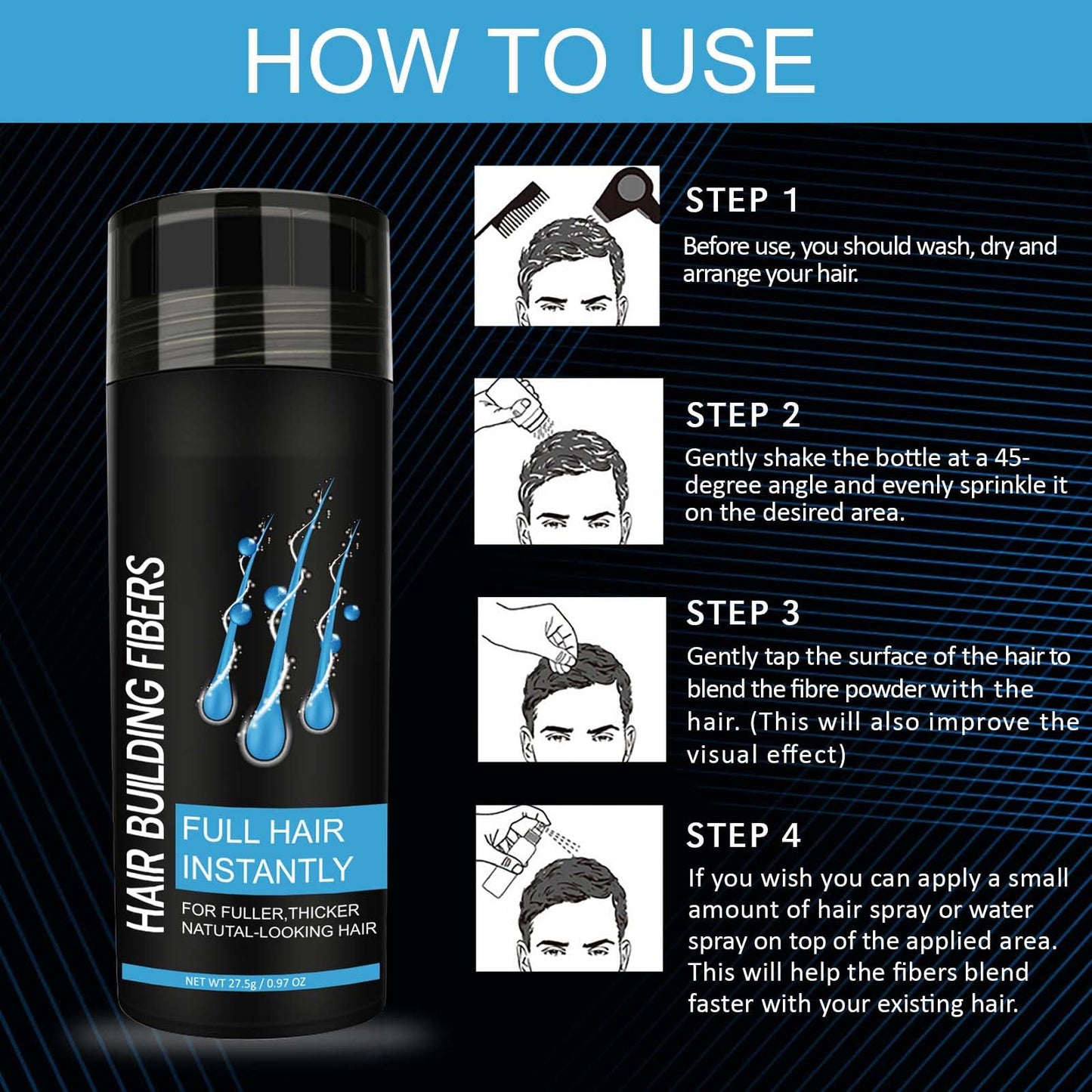 HOW TO USE

HAIR BUILDING FIBERS

FULL HAIR INSTANTLY

FOR FULLER,THICKER NATUTAL-LOOKING HAIR

NET WT 27.5g / 0.97 OZ

STEP 1

Before use, you should wash, dry and arrange your hair.

STEP 2

Gently shake the bottle at a 45-degree angle and evenly sprinkle it on the desired area.

STEP 3

Gently tap the surface of the hair to blend the fibre powder with the hair. (This will also improve the visual effect)

STEP 4

If you wish you can apply a small amount of hair spray or water spray on top of the applied area. This will help the fibers blend faster with your existing hair.