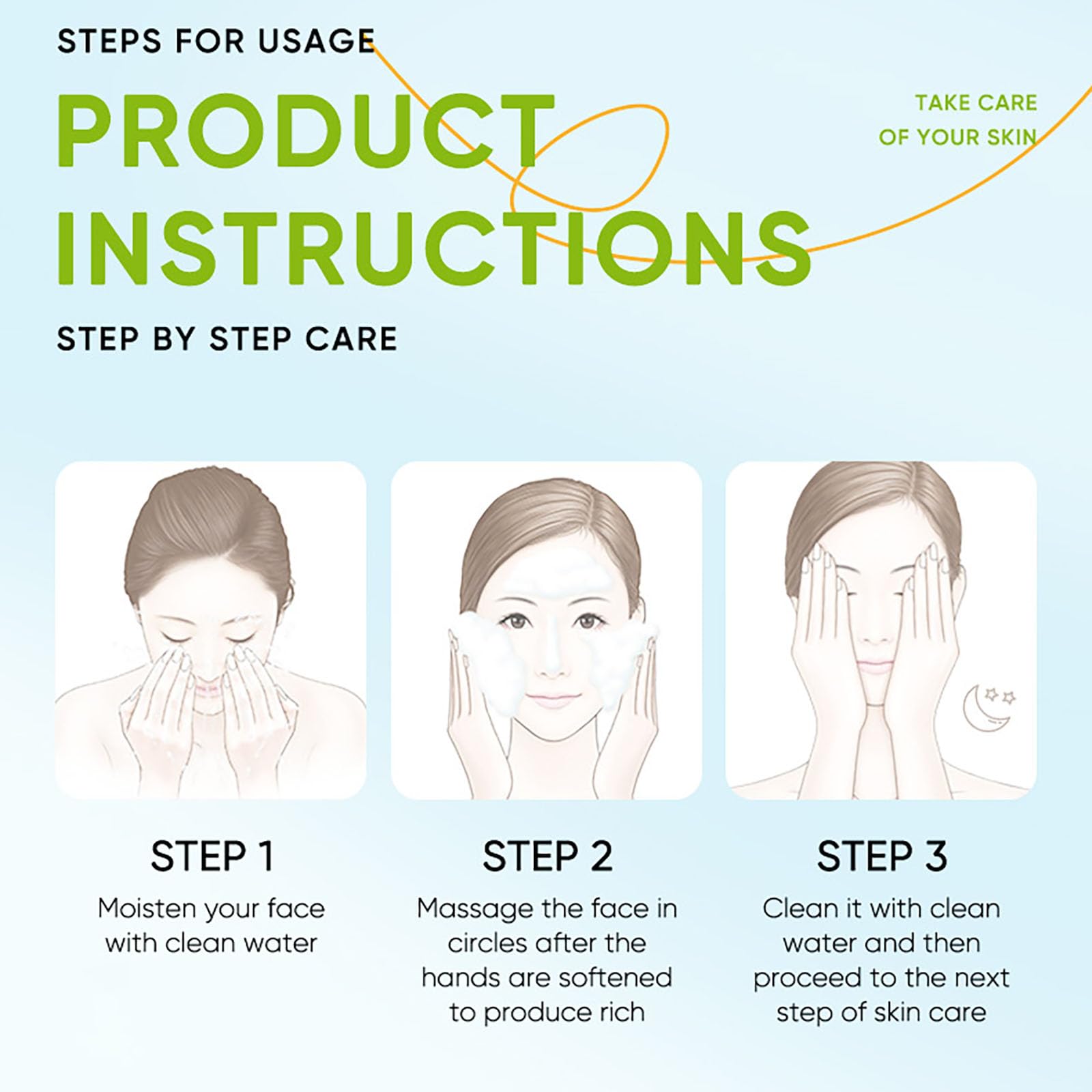 STEPS FOR USAGE

PRODUCT INSTRUCTIONS

TAKE CARE OF YOUR SKIN

STEP BY STEP CARE

STEP 1
Moisten your face with clean water

STEP 2
Massage the face in circles after the hands are softened to produce rich

STEP 3
Clean it with clean water and then proceed to the next step of skin care