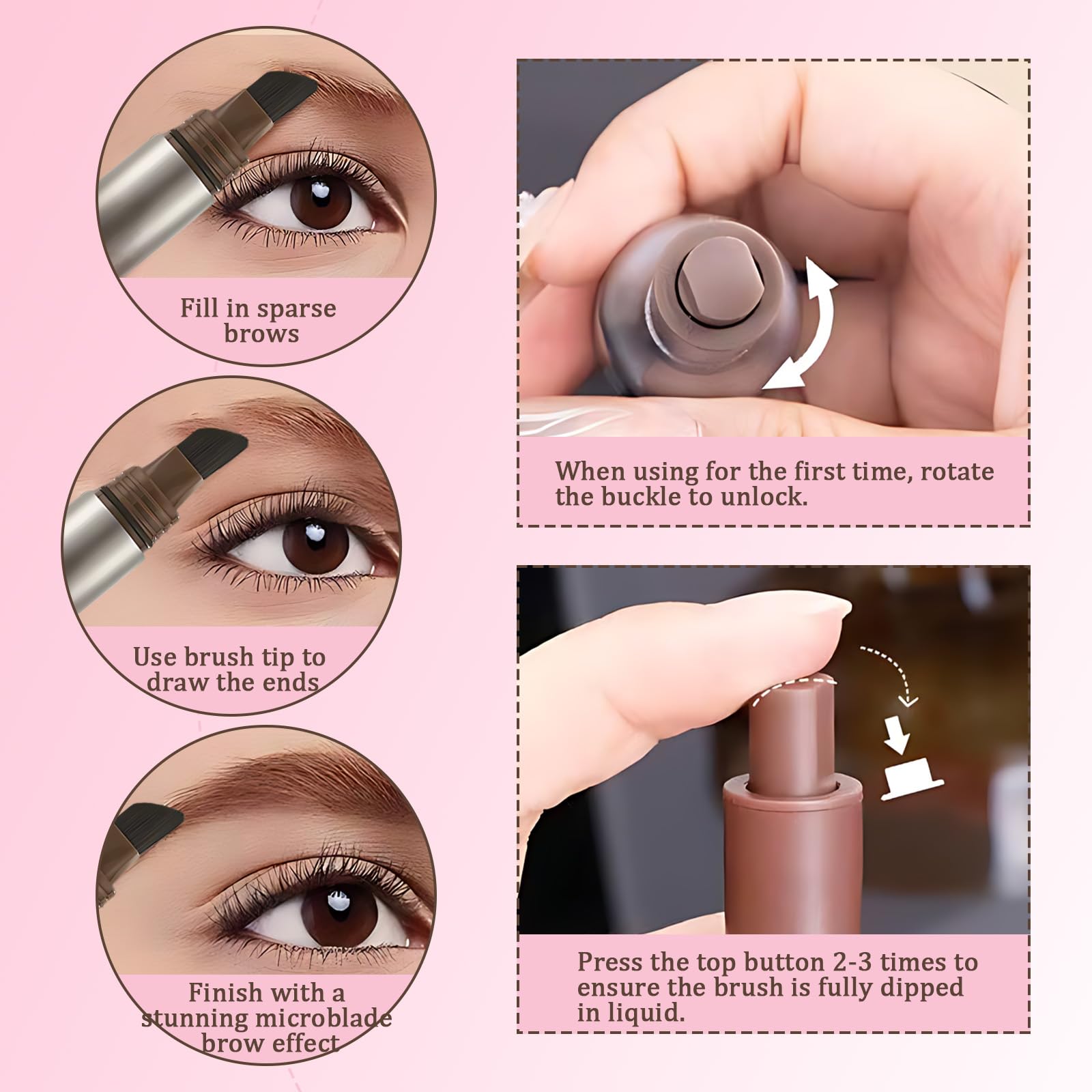 Fill in sparse brows

Use brush tip to draw the ends

Finish with a stunning microblade brow effect

When using for the first time, rotate the buckle to unlock.

Press the top button 2-3 times to ensure the brush is fully dipped in liquid.