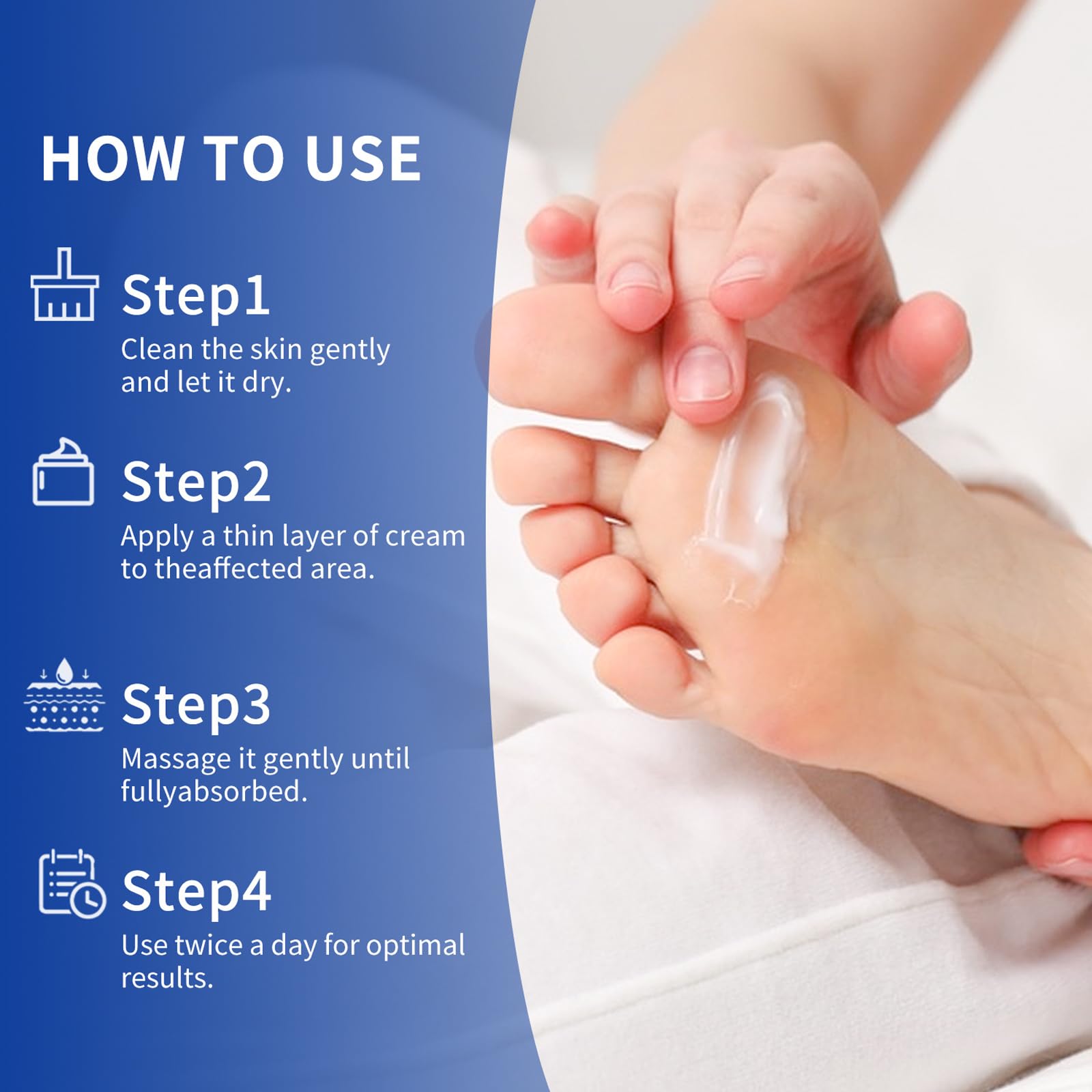 HOW TO USE

Step1
Clean the skin gently and let it dry.

Step2
Apply a thin layer of cream to theaffected area.

Step3
Massage it gently until fullyabsorbed.

Step4
Use twice a day for optimal results.