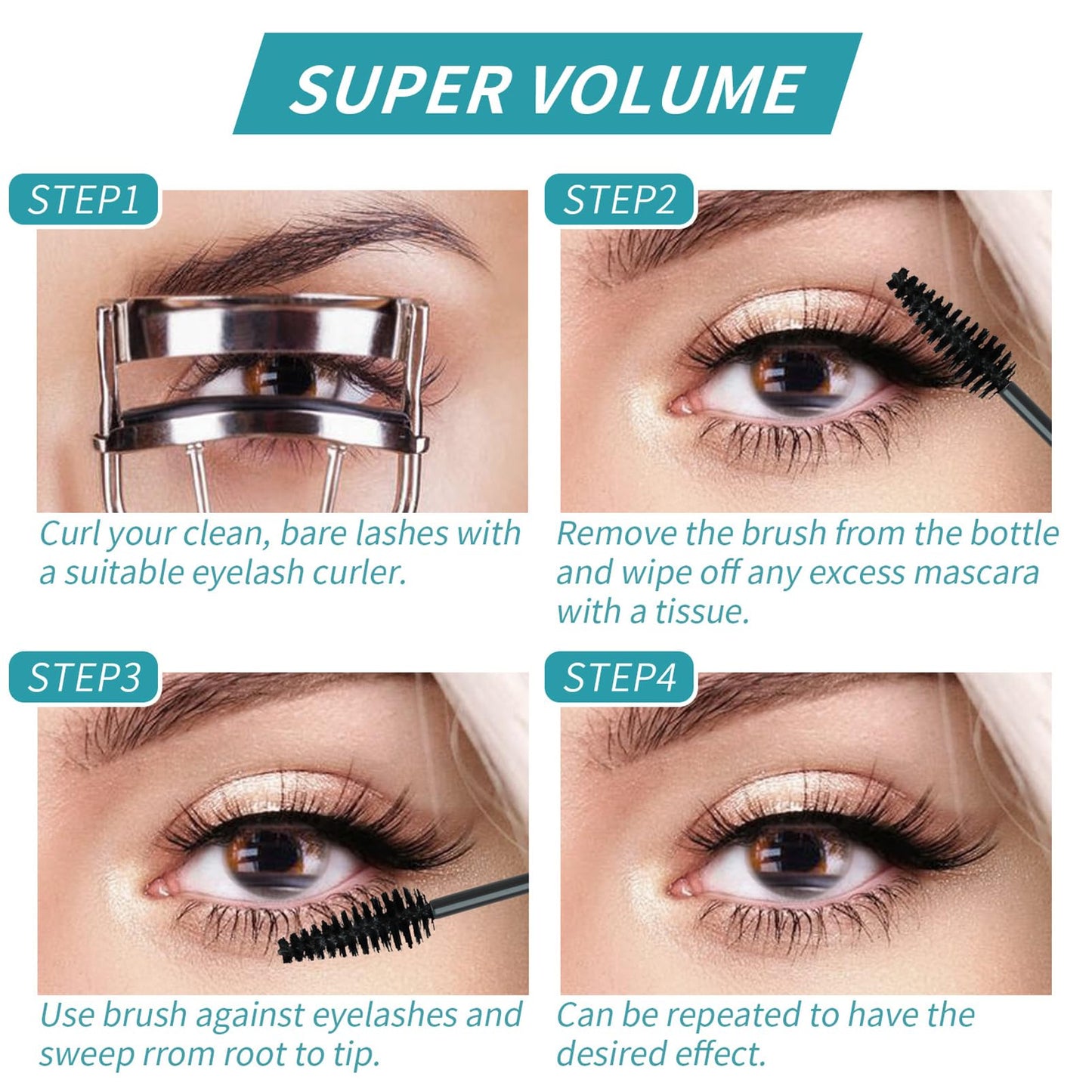 SUPER VOLUME

STEP1

Curl your clean, bare lashes with a suitable eyelash curler.

STEP2

Remove the brush from the bottle and wipe off any excess mascara with a tissue.

STEP3

Use brush against eyelashes and sweep rrom root to tip.

STEP4

Can be repeated to have the desired effect.