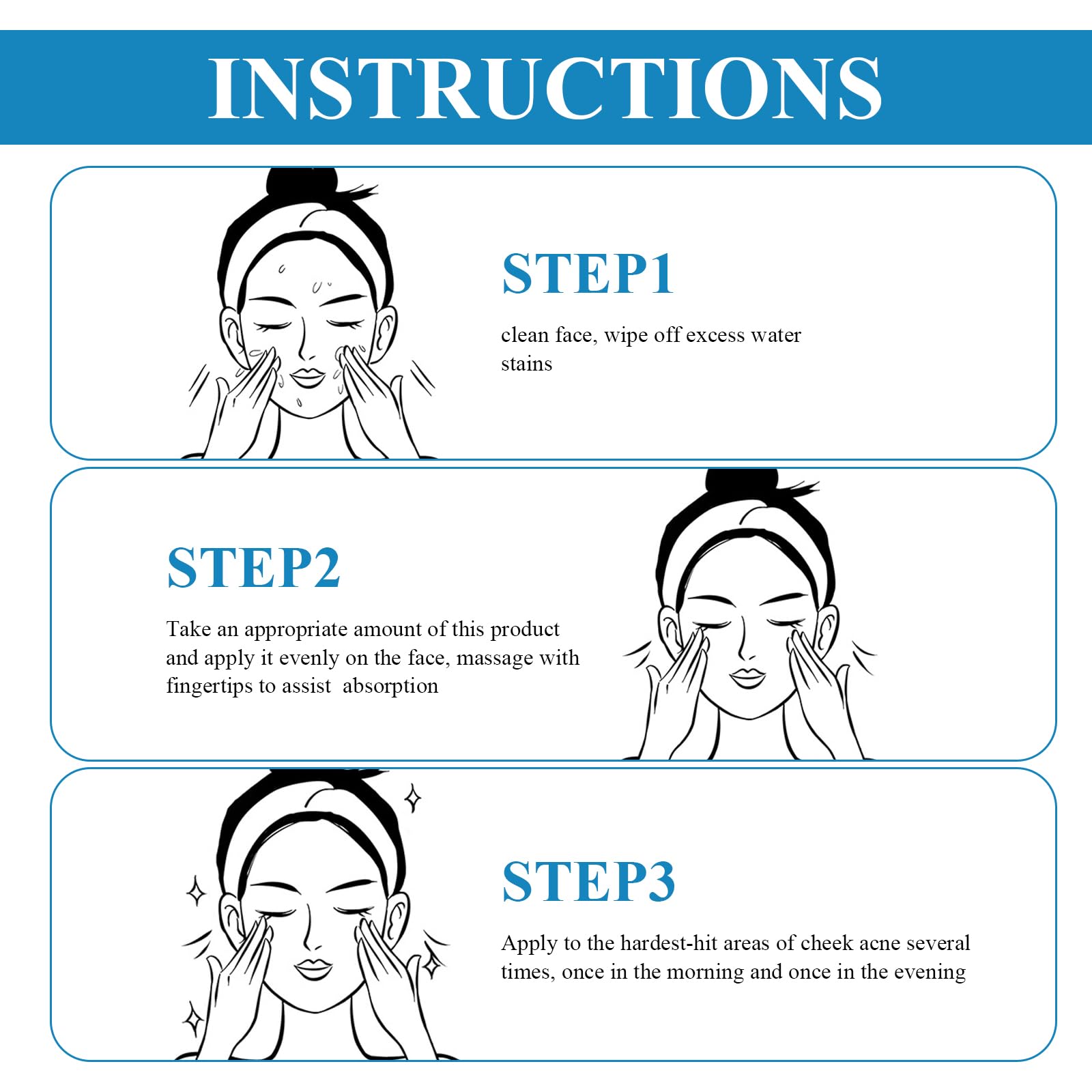 INSTRUCTIONS

STEP1

clean face, wipe off excess water stains

STEP2

Take an appropriate amount of this product and apply it evenly on the face, massage with fingertips to assist absorption

STEP3

Apply to the hardest-hit areas of cheek acne several times, once in the morning and once in the evening