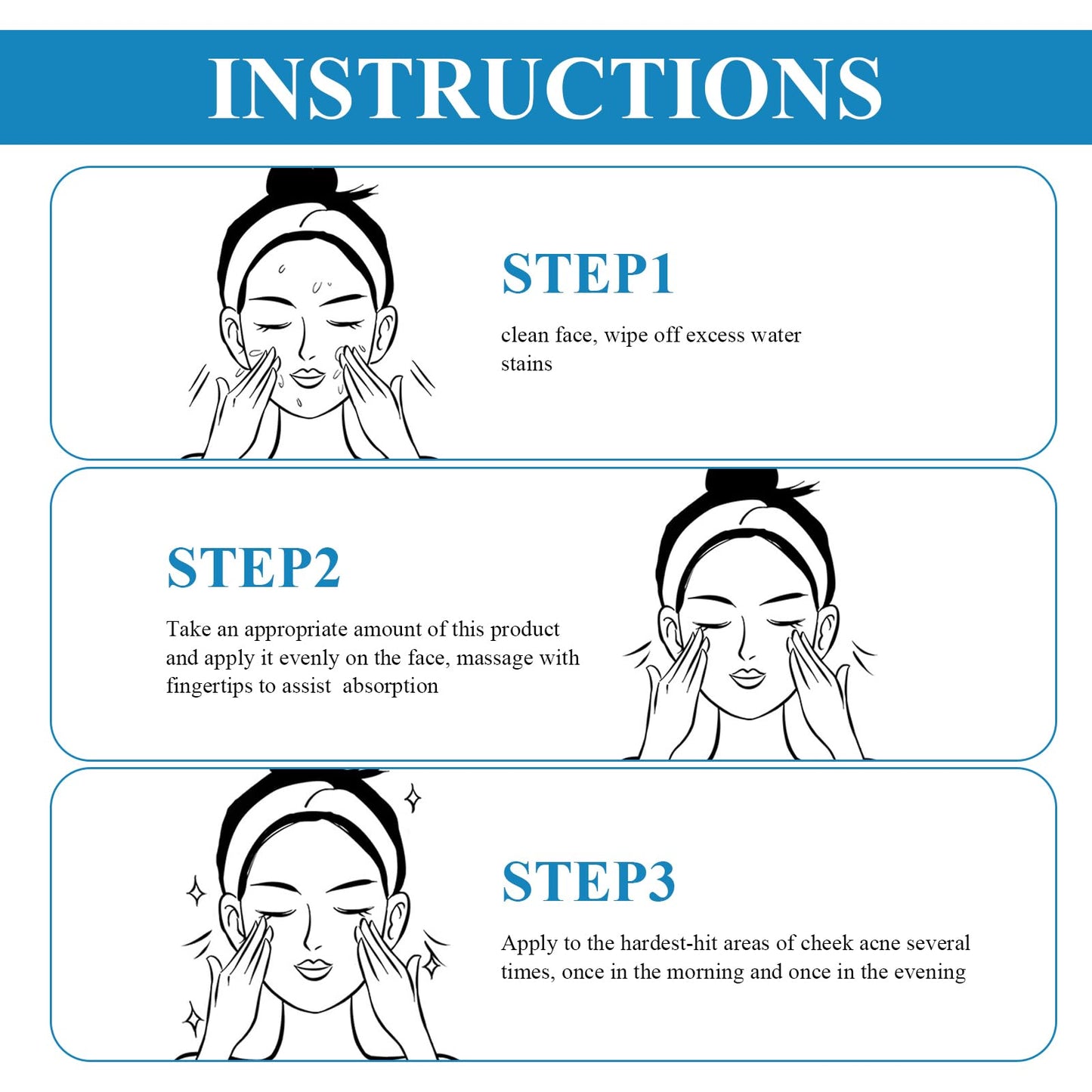 INSTRUCTIONS

STEP1

clean face, wipe off excess water stains

STEP2

Take an appropriate amount of this product and apply it evenly on the face, massage with fingertips to assist absorption

STEP3

Apply to the hardest-hit areas of cheek acne several times, once in the morning and once in the evening