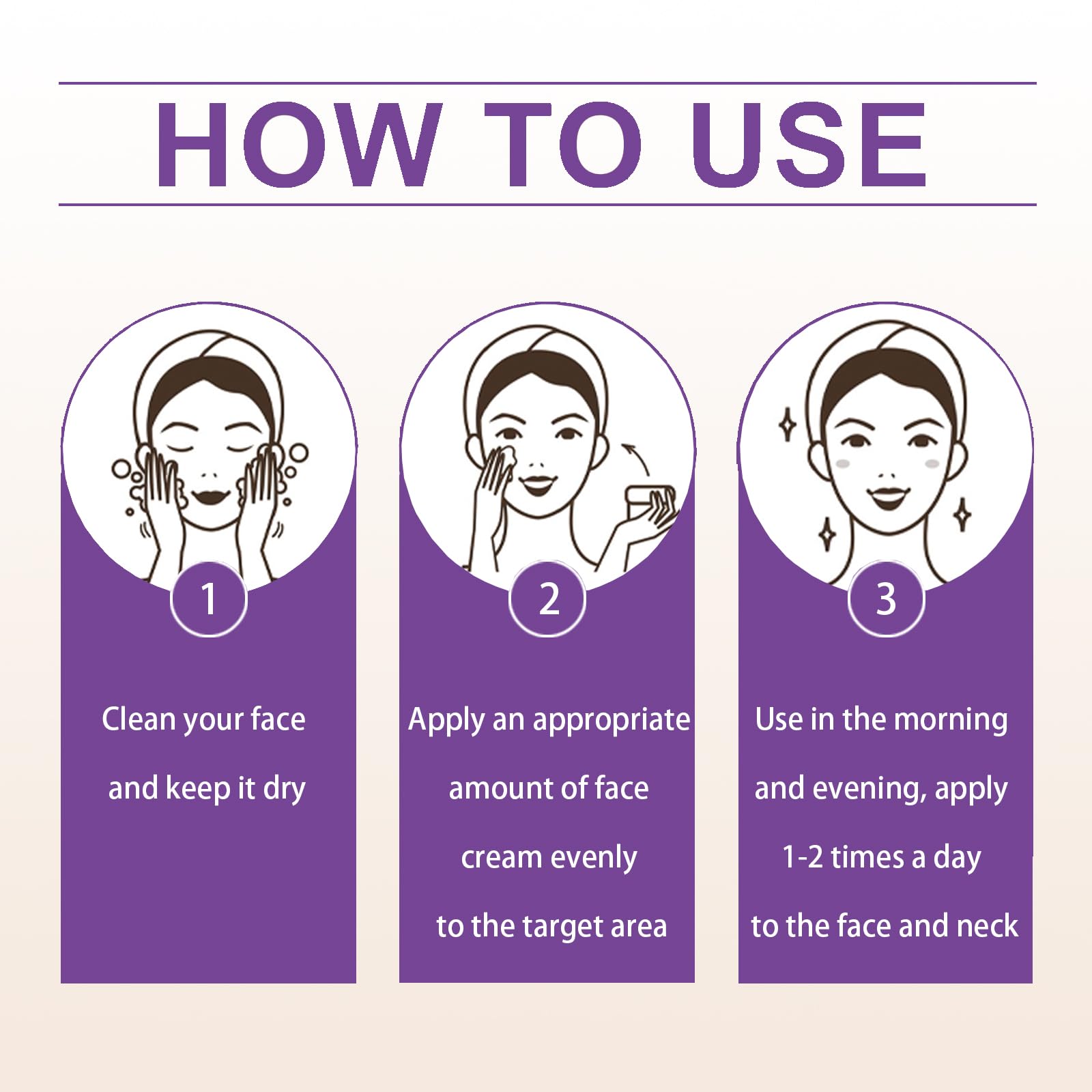 HOW TO USE

1

Clean your face and keep it dry

2

Apply an appropriate amount of face cream evenly to the target area

3

Use in the morning and evening, apply 1-2 times a day to the face and neck