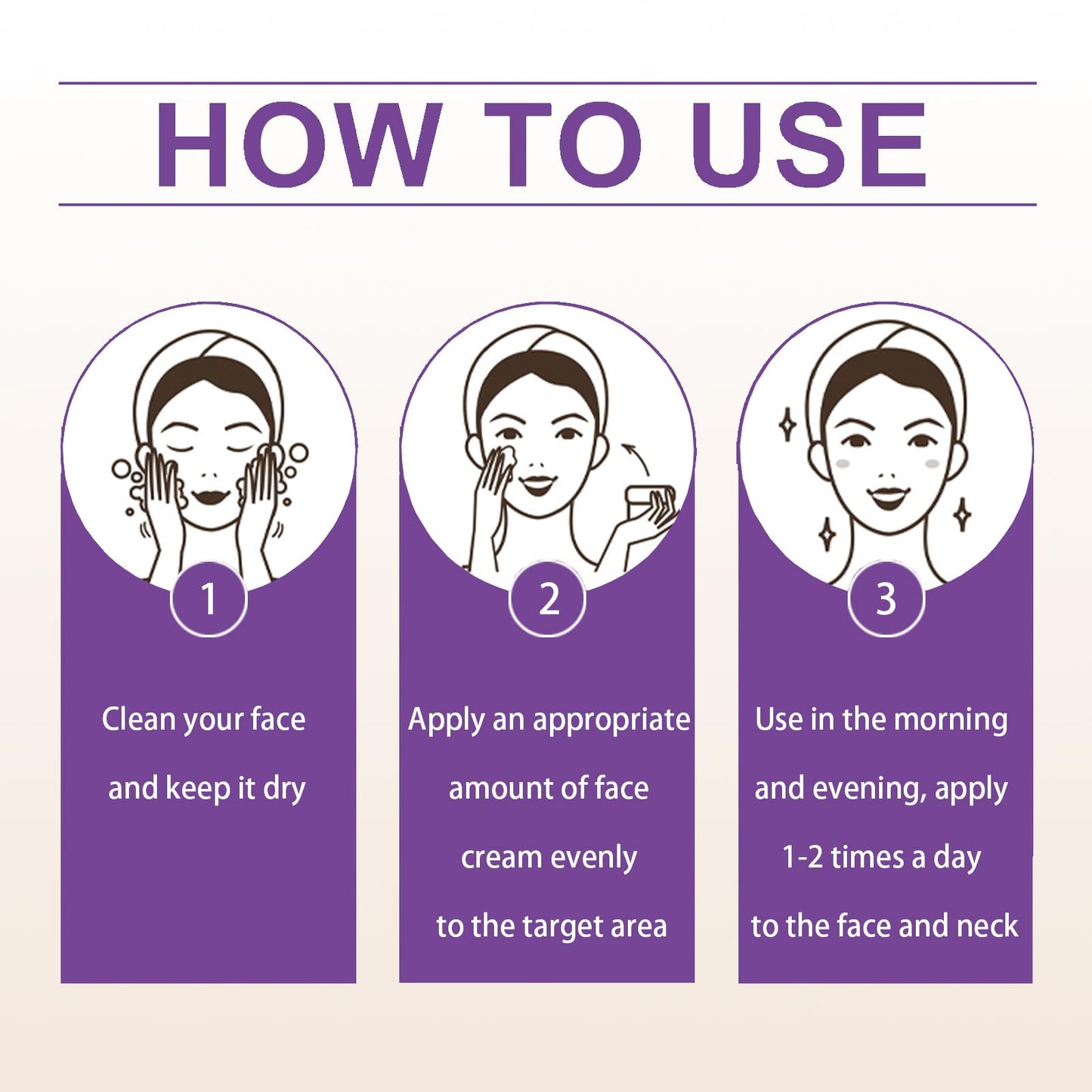 HOW TO USE

1

Clean your face and keep it dry

2

Apply an appropriate amount of face cream evenly to the target area

3

Use in the morning and evening, apply 1-2 times a day to the face and neck