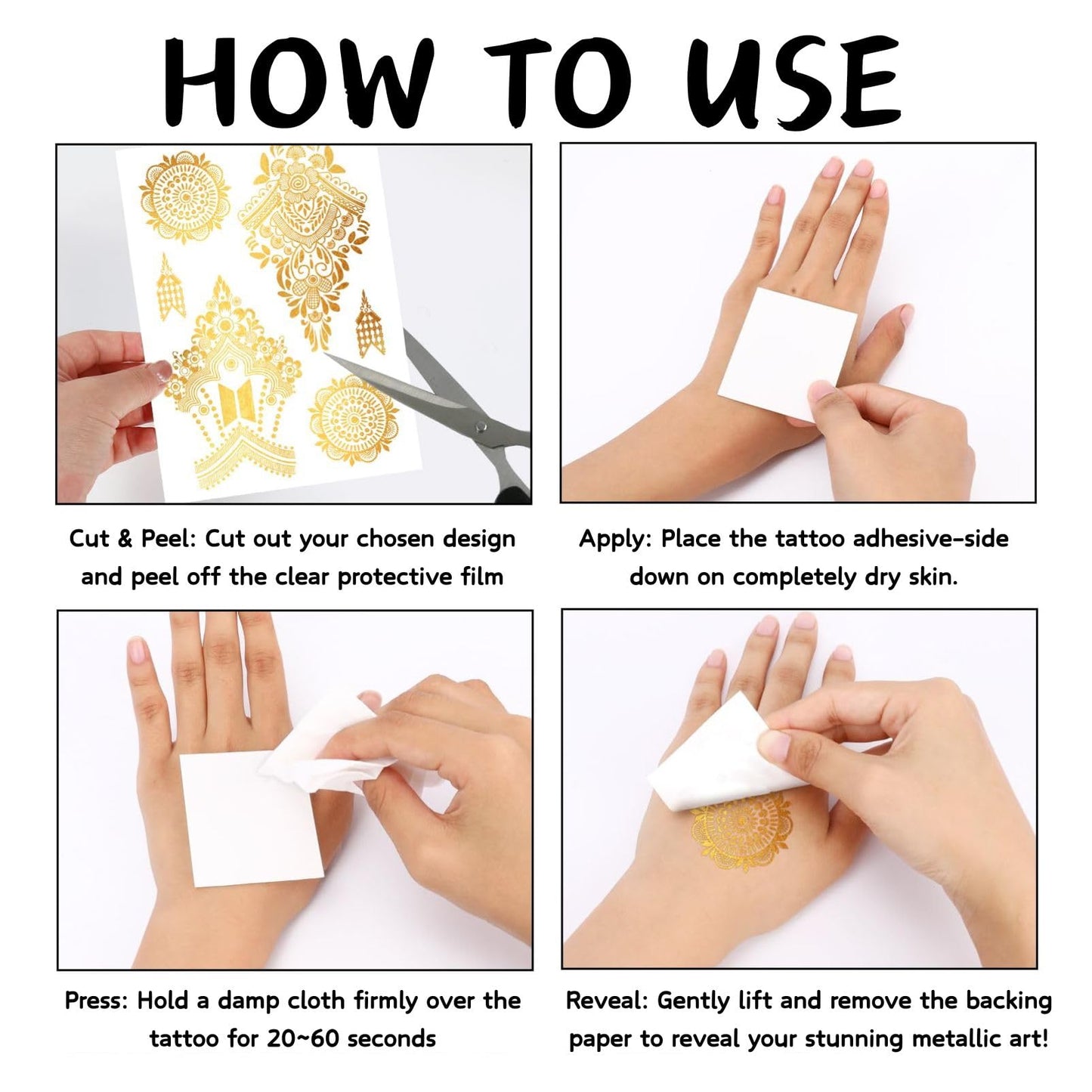 HOW TO USE

Cut & Peel: Cut out your chosen design and peel off the clear protective film

Apply: Place the tattoo adhesive-side down on completely dry skin.

Press: Hold a damp cloth firmly over the tattoo for 20~60 seconds

Reveal: Gently lift and remove the backing paper to reveal your stunning metallic art!