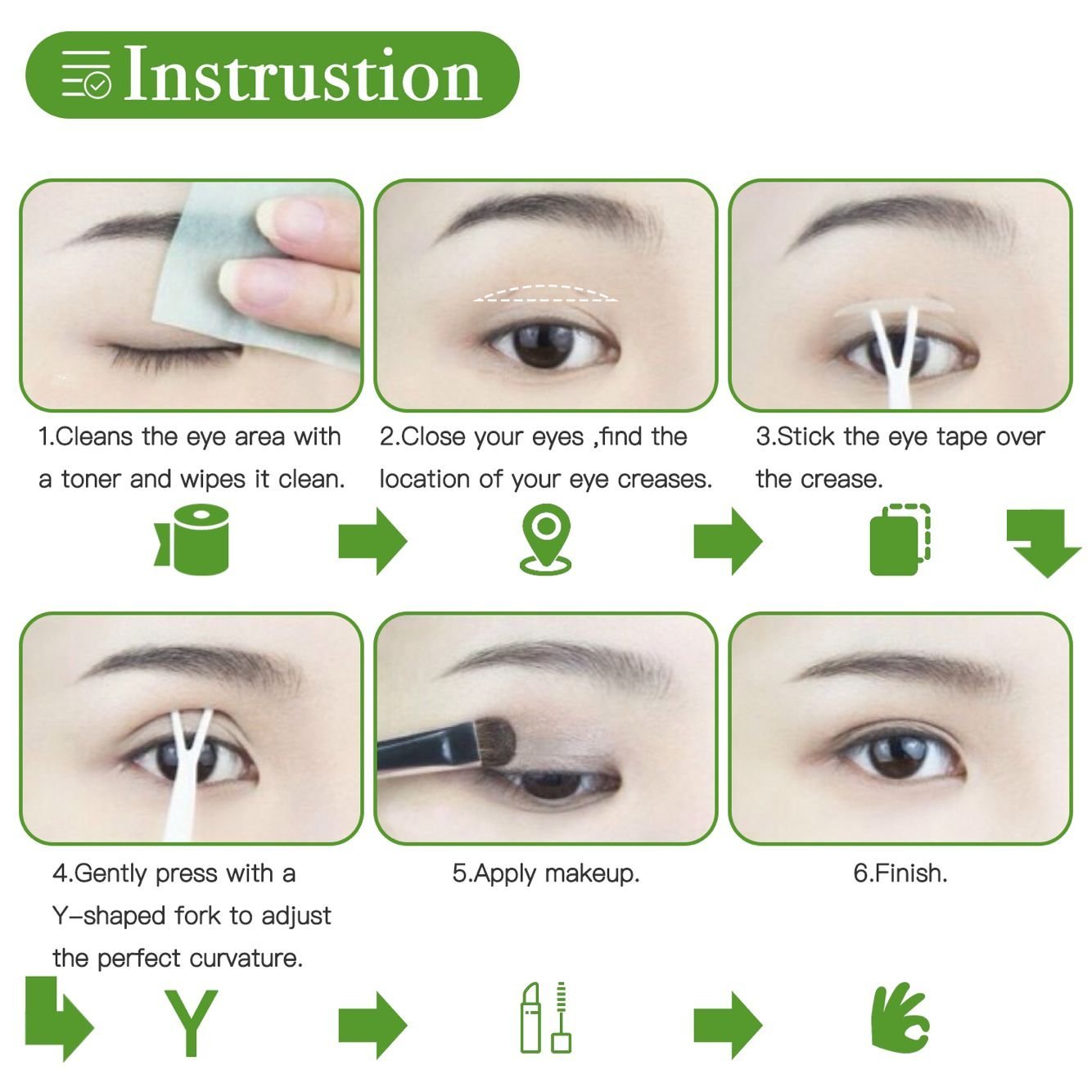 Instrustion

1.Cleans the eye area with a toner and wipes it clean.

2.Close your eyes ,find the location of your eye creases.

3.Stick the eye tape over the crease.

4.Gently press with a Y-shaped fork to adjust the perfect curvature.

5.Apply makeup.

6.Finish.

Y