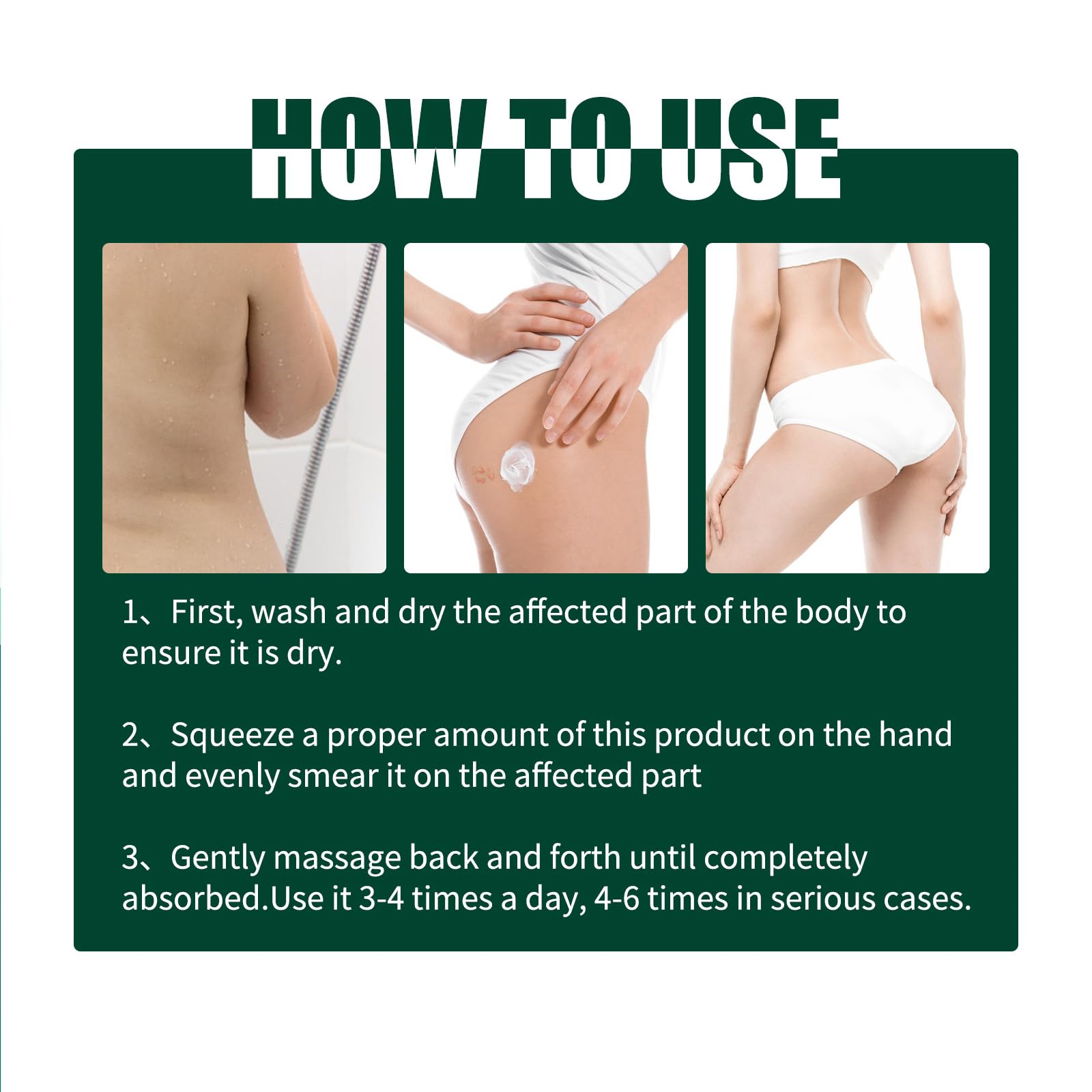 HOW TO USE

1、First, wash and dry the affected part of the body to ensure it is dry.

2、Squeeze a proper amount of this product on the hand and evenly smear it on the affected part

3、Gently massage back and forth until completely absorbed.Use it 3-4 times a day, 4-6 times in serious cases.