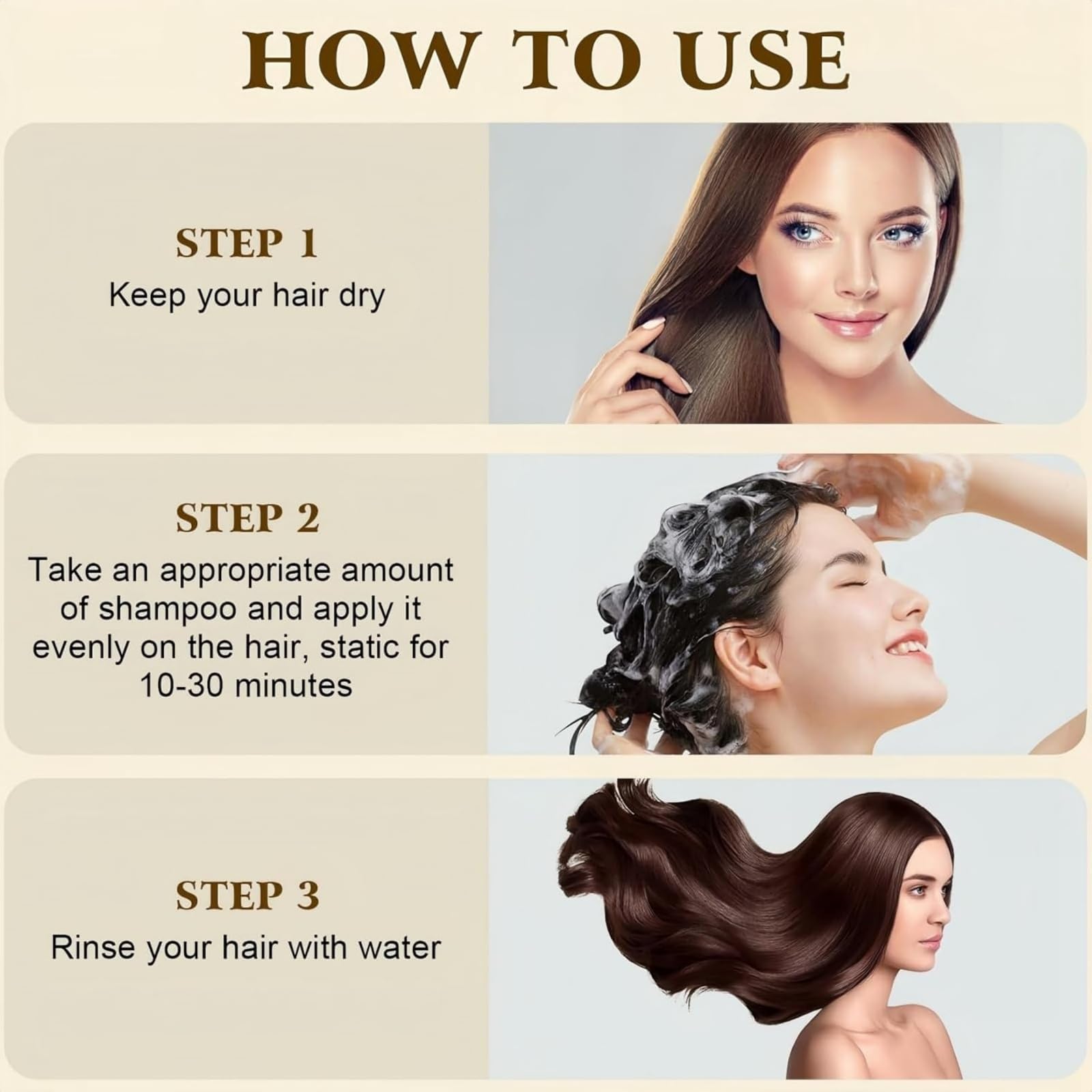 HOW TO USE

STEP 1
Keep your hair dry

STEP 2
Take an appropriate amount of shampoo and apply it evenly on the hair, static for 10-30 minutes

STEP 3
Rinse your hair with water