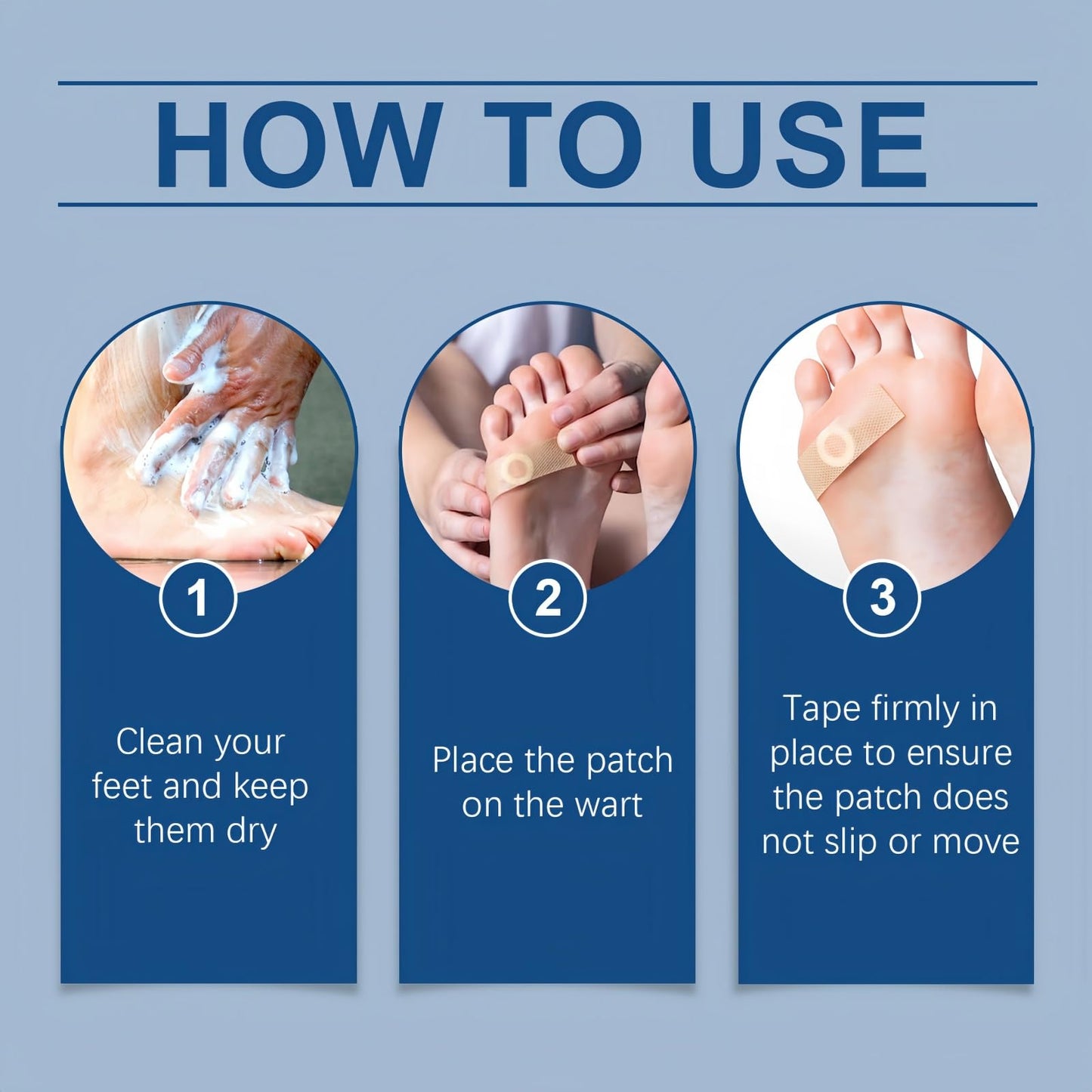 HOW TO USE

1

Clean your feet and keep them dry

2

Place the patch on the wart

3

Tape firmly in place to ensure the patch does not slip or move