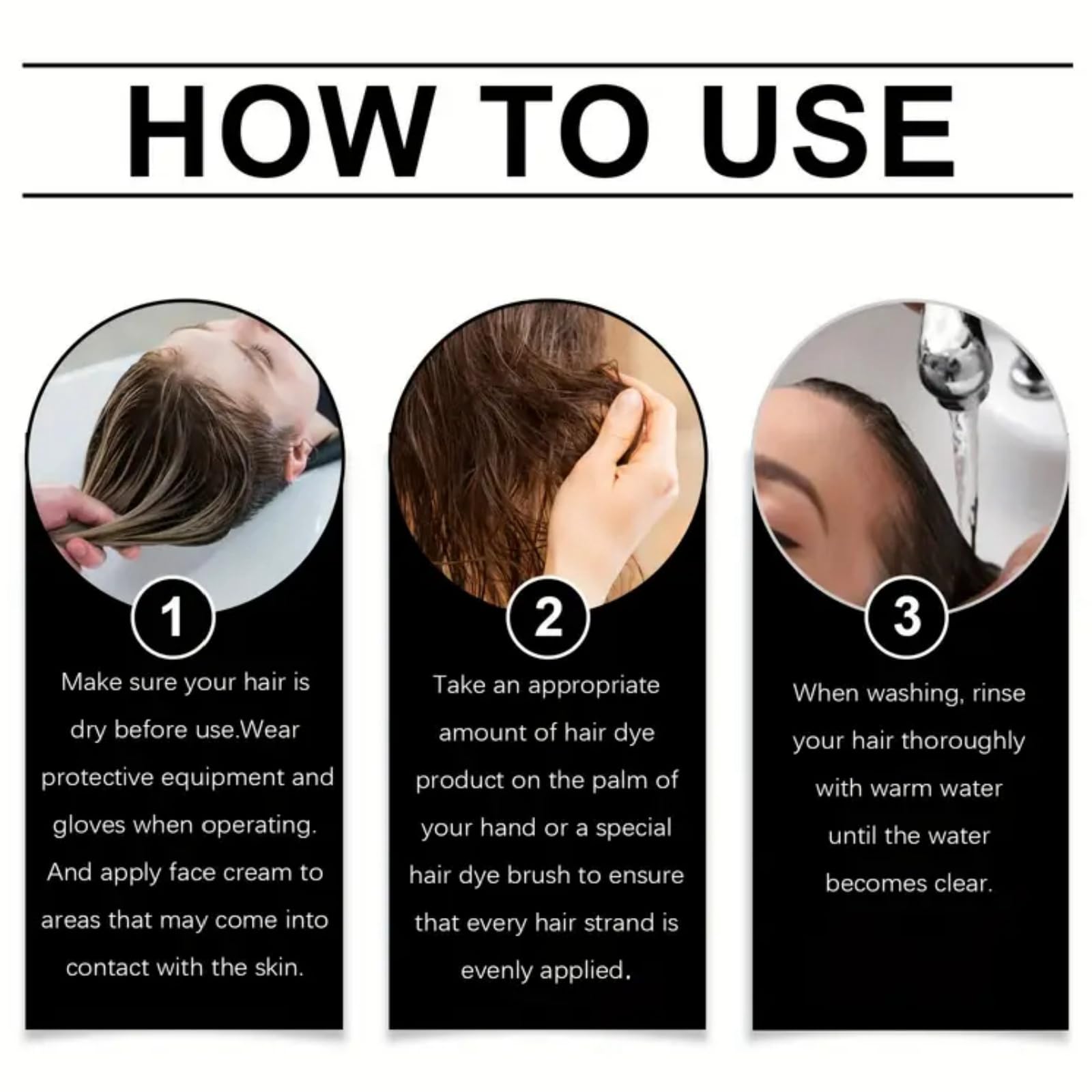 HOW TO USE

1

Make sure your hair is dry before use.Wear protective equipment and gloves when operating. And apply face cream to areas that may come into contact with the skin.

2

Take an appropriate amount of hair dye product on the palm of your hand or a special hair dye brush to ensure that every hair strand is evenly applied.

3

When washing, rinse your hair thoroughly with warm water until the water becomes clear.