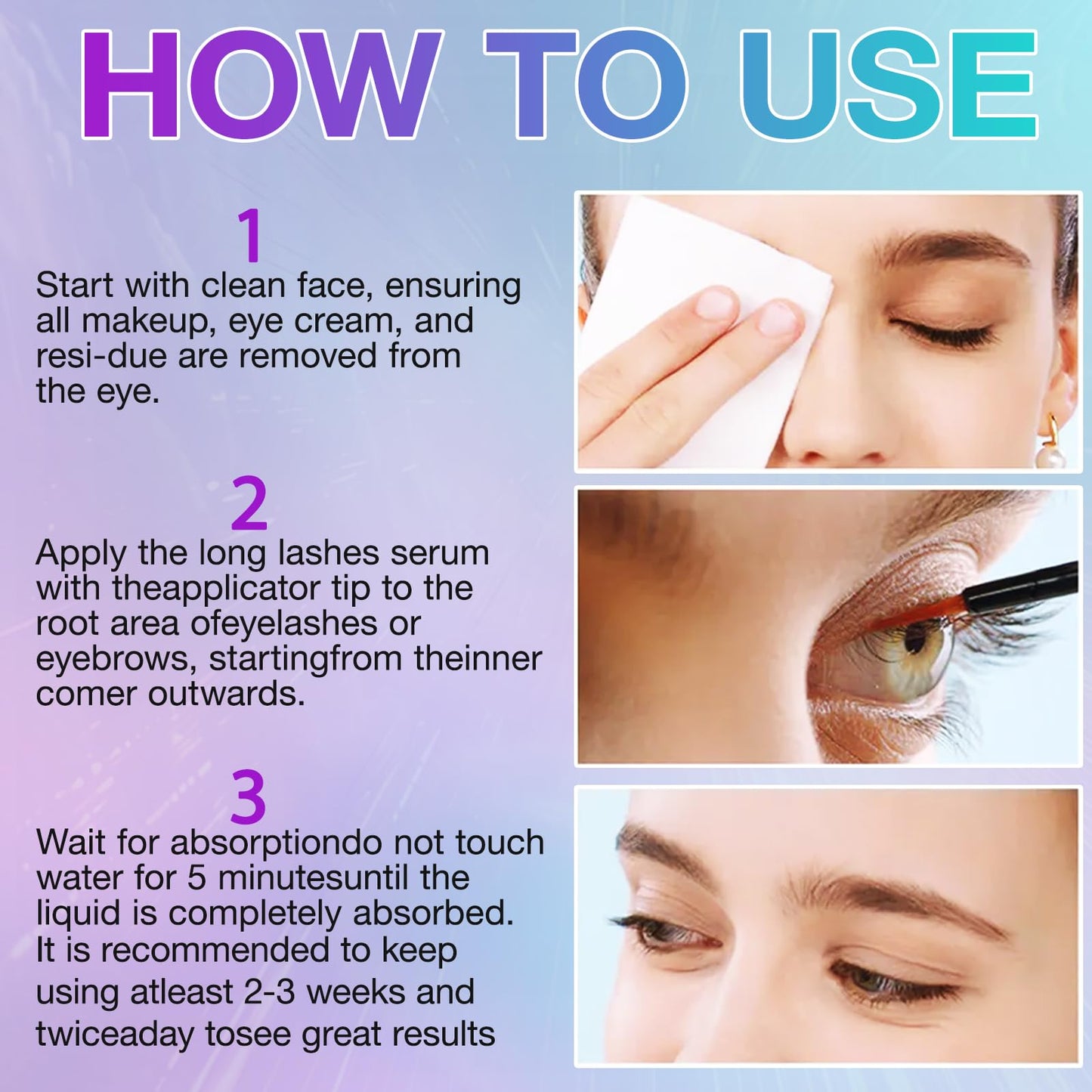 HOW TO USE

1
Start with clean face, ensuring all makeup, eye cream, and resi-due are removed from the eye.

2
Apply the long lashes serum with theapplicator tip to the root area ofeyelashes or eyebrows, startingfrom theinner comer outwards.

3
Wait for absorptiondo not touch water for 5 minutesuntil the liquid is completely absorbed. It is recommended to keep using atleast 2-3 weeks and twiceaday tosee great results