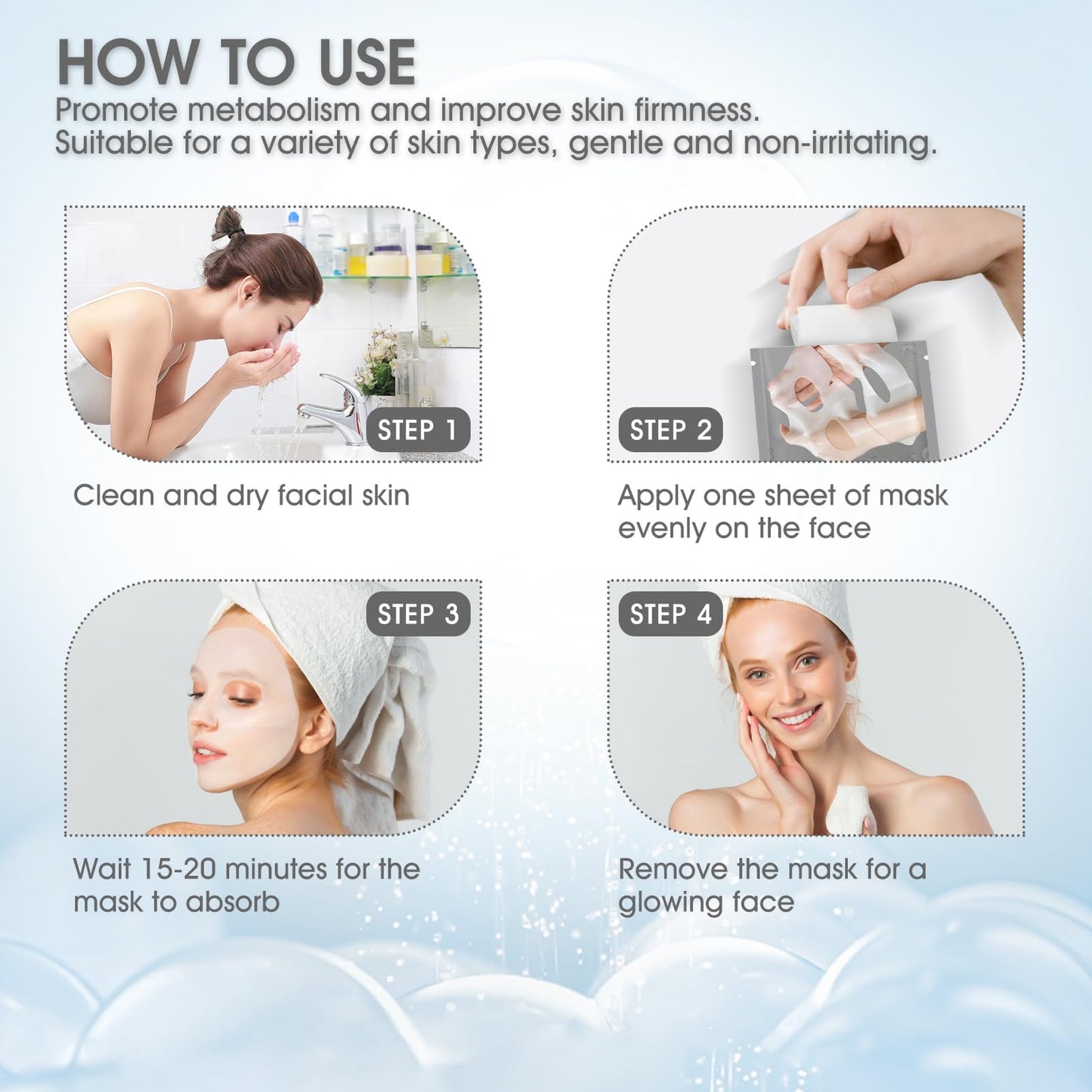 HOW TO USE
Promote metabolism and improve skin firmness.
Suitable for a variety of skin types, gentle and non-irritating.

STEP 1
Clean and dry facial skin

STEP 2
Apply one sheet of mask evenly on the face

STEP 3
Wait 15-20 minutes for the mask to absorb

STEP 4
Remove the mask for a glowing face