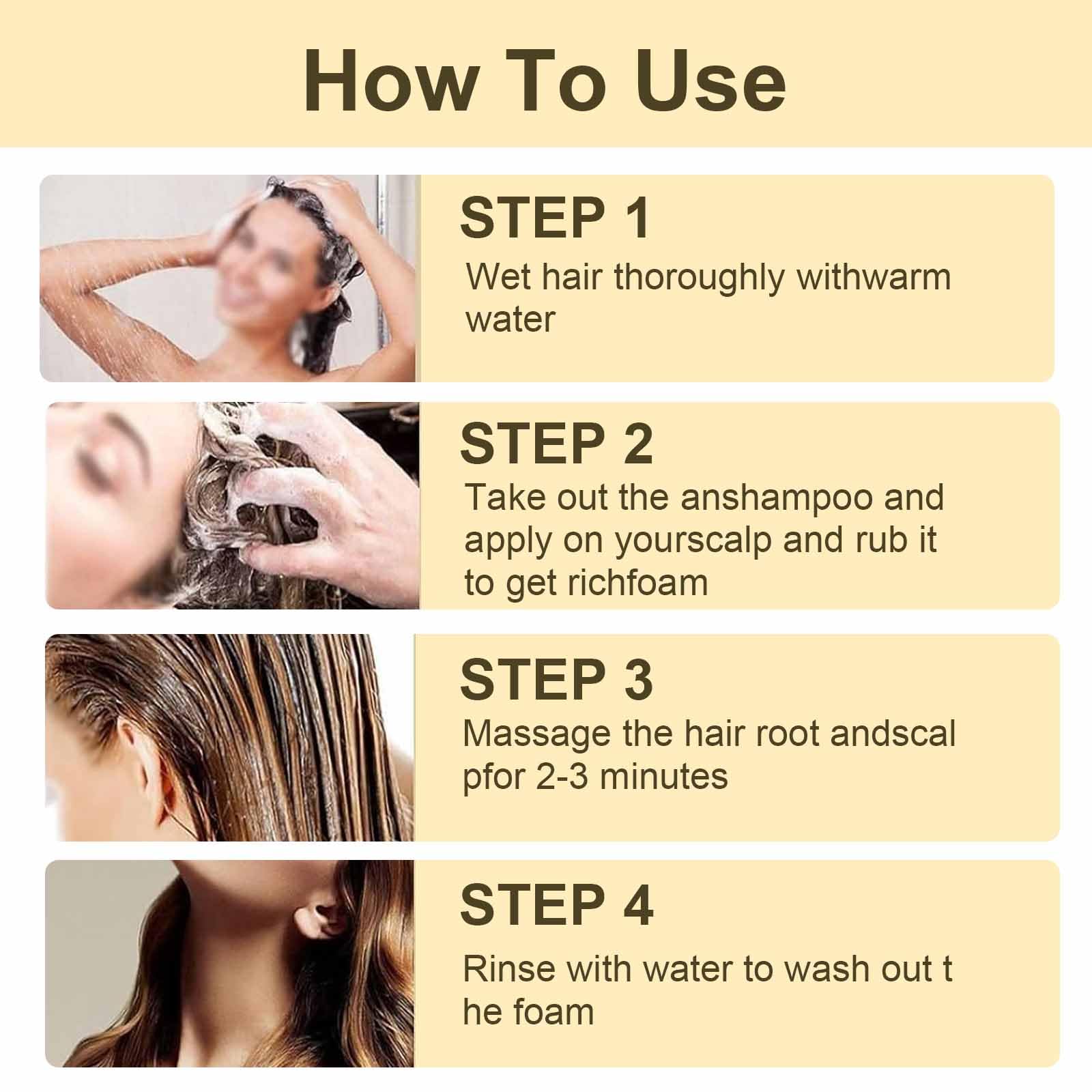 How To Use

STEP 1

Wet hair thoroughly withwarm water

STEP 2

Take out the anshampoo and apply on yourscalp and rub it to get richfoam

STEP 3

Massage the hair root andscal pfor 2-3 minutes

STEP 4

Rinse with water to wash out t he foam