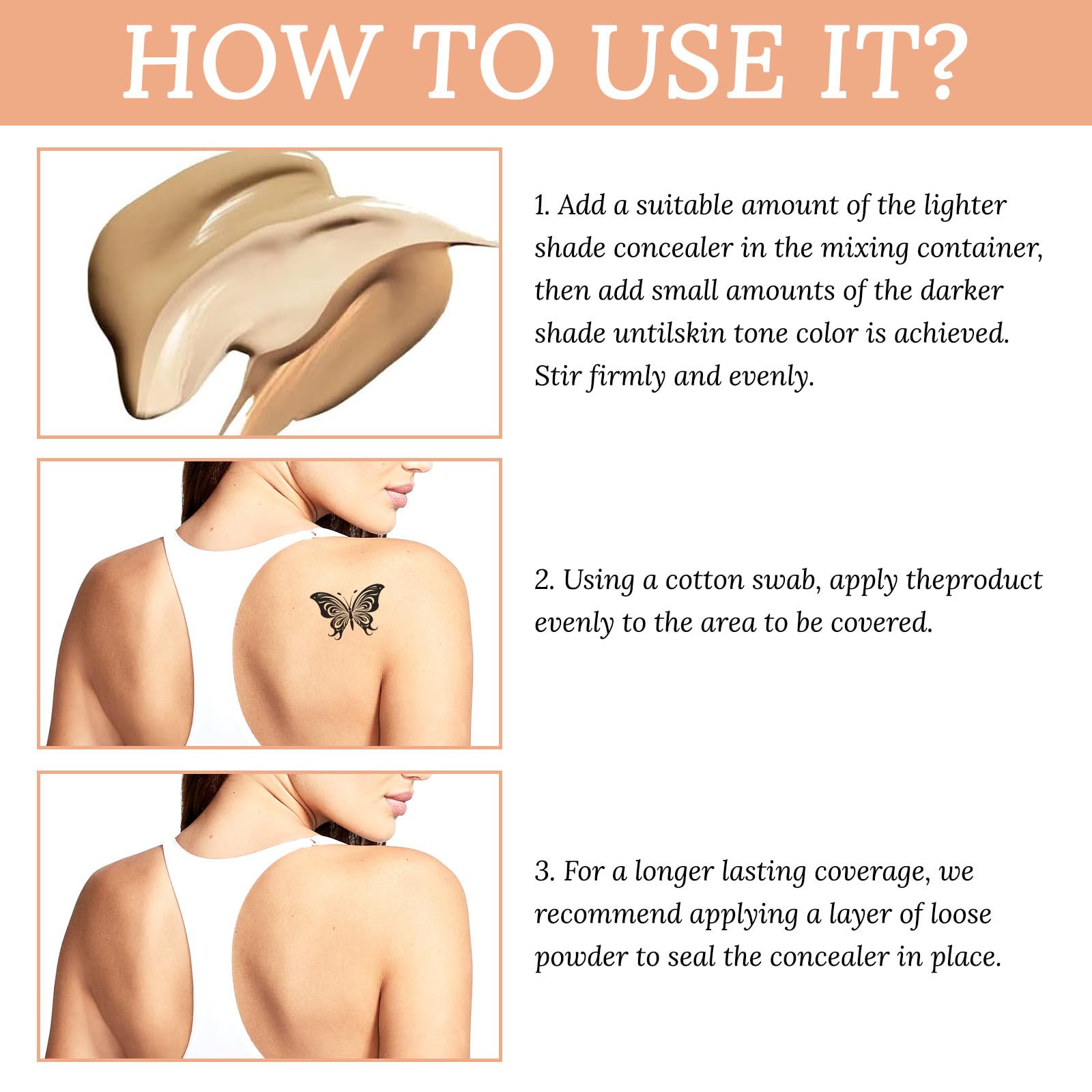 HOW TO USE IT?

1. Add a suitable amount of the lighter shade concealer in the mixing container, then add small amounts of the darker shade untilskin tone color is achieved. Stir firmly and evenly.

2. Using a cotton swab, apply theproduct evenly to the area to be covered.

3. For a longer lasting coverage, we recommend applying a layer of loose powder to seal the concealer in place.