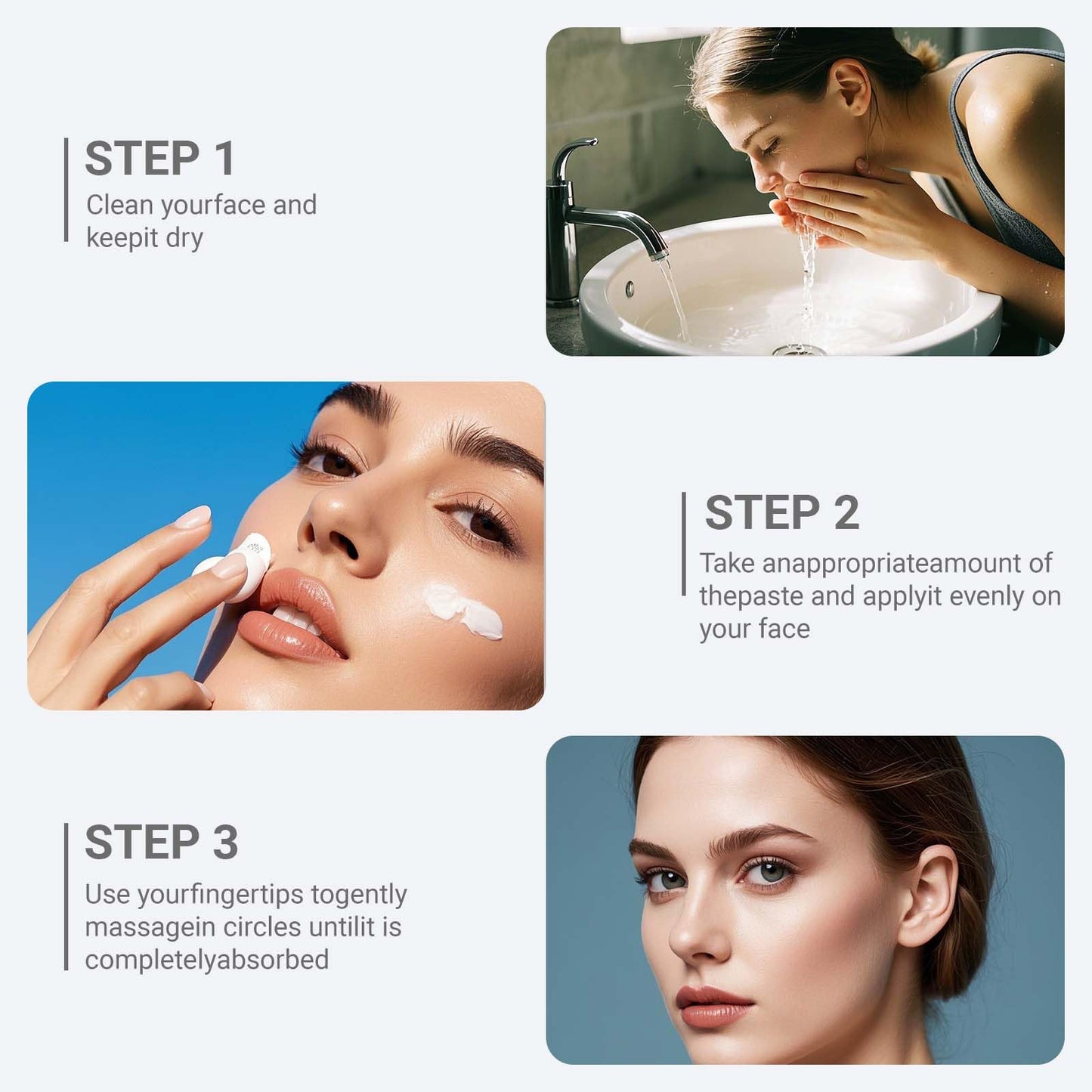 STEP 1
Clean yourface and keepit dry

STEP 2
Take anappropriateamount of thepaste and applyit evenly on your face

STEP 3
Use yourfingertips togently massagein circles untilit is completelyabsorbed