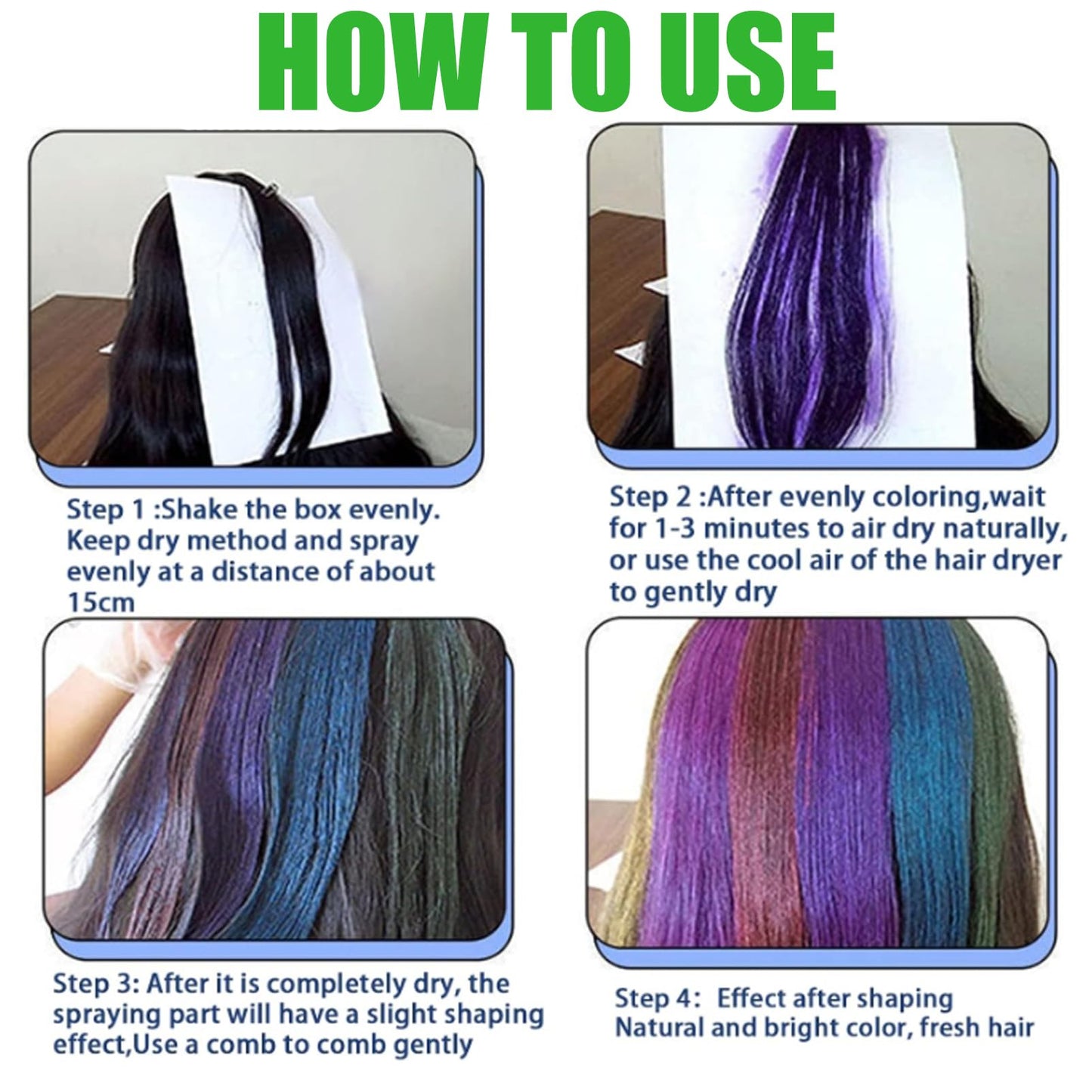 HOW TO USE

Step 1 :Shake the box evenly. Keep dry method and spray evenly at a distance of about 15cm

Step 2 :After evenly coloring,wait for 1-3 minutes to air dry naturally, or use the cool air of the hair dryer to gently dry

Step 3: After it is completely dry, the spraying part will have a slight shaping effect,Use a comb to comb gently

Step 4: Effect after shaping
Natural and bright color, fresh hair