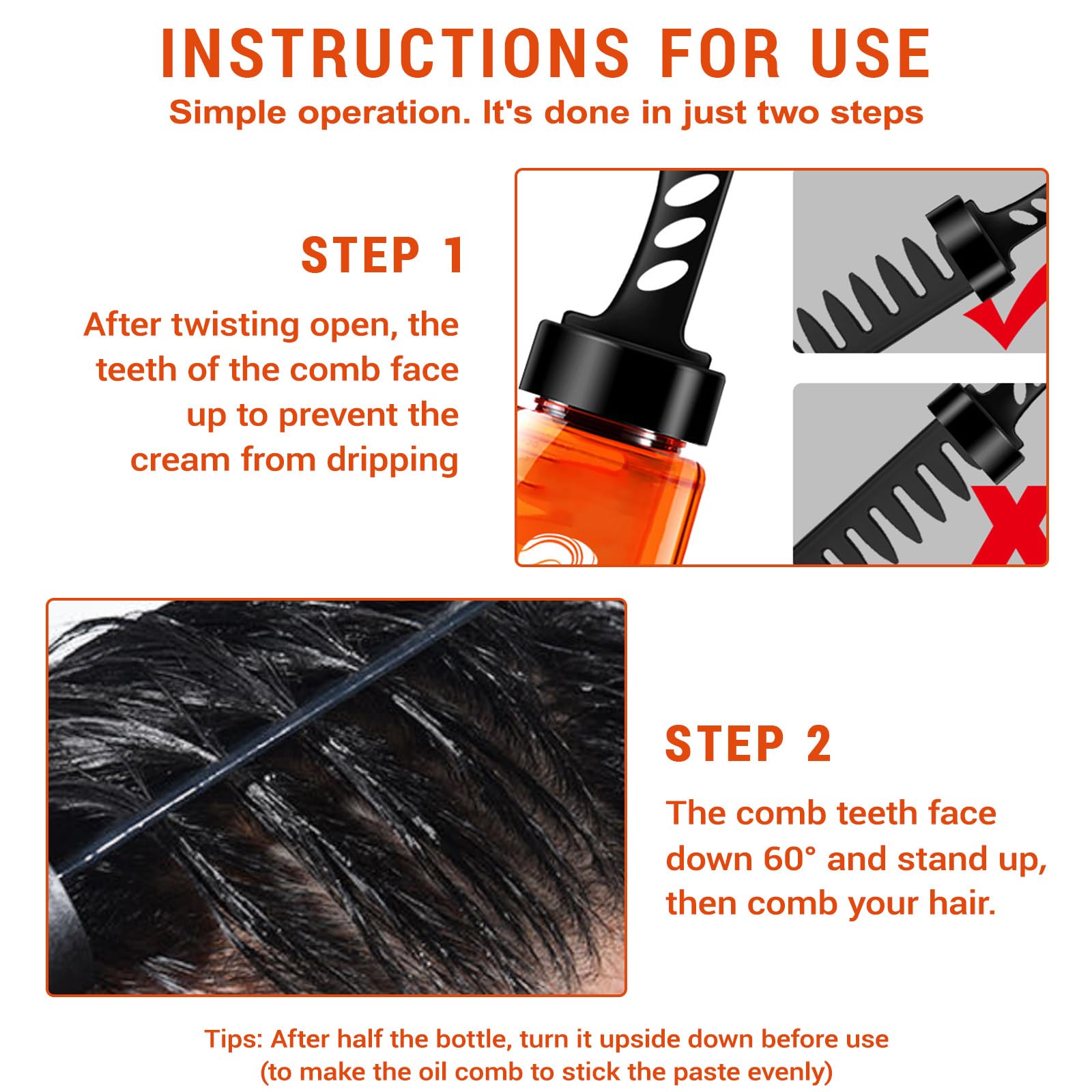 INSTRUCTIONS FOR USE

Simple operation. It's done in just two steps

STEP 1

After twisting open, the teeth of the comb face up to prevent the cream from dripping

STEP 2

The comb teeth face down 60° and stand up, then comb your hair.

Tips: After half the bottle, turn it upside down before use (to make the oil comb to stick the paste evenly)