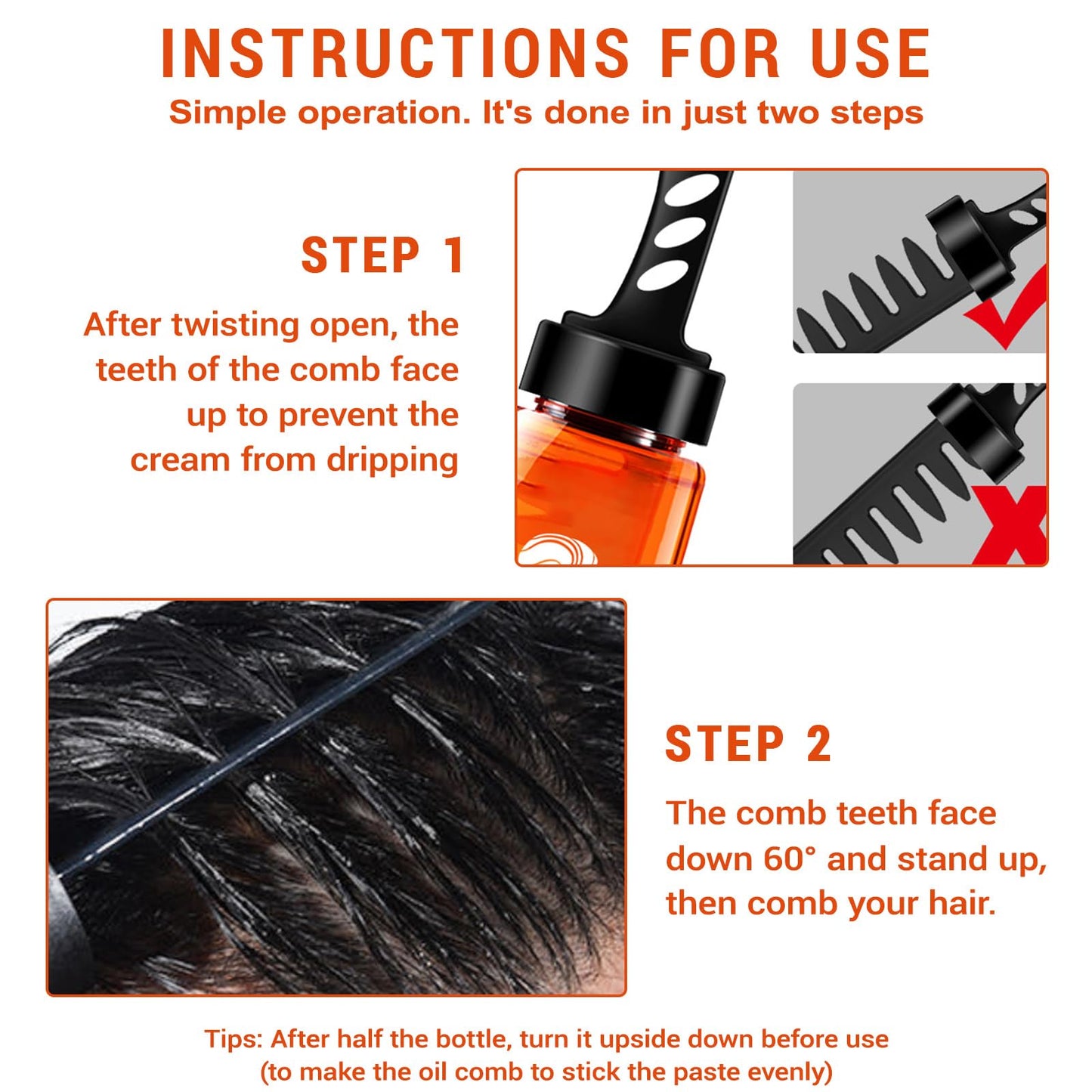 INSTRUCTIONS FOR USE
Simple operation. It's done in just two steps

STEP 1
After twisting open, the teeth of the comb face up to prevent the cream from dripping

STEP 2
The comb teeth face down 60° and stand up, then comb your hair.

Tips: After half the bottle, turn it upside down before use (to make the oil comb to stick the paste evenly)