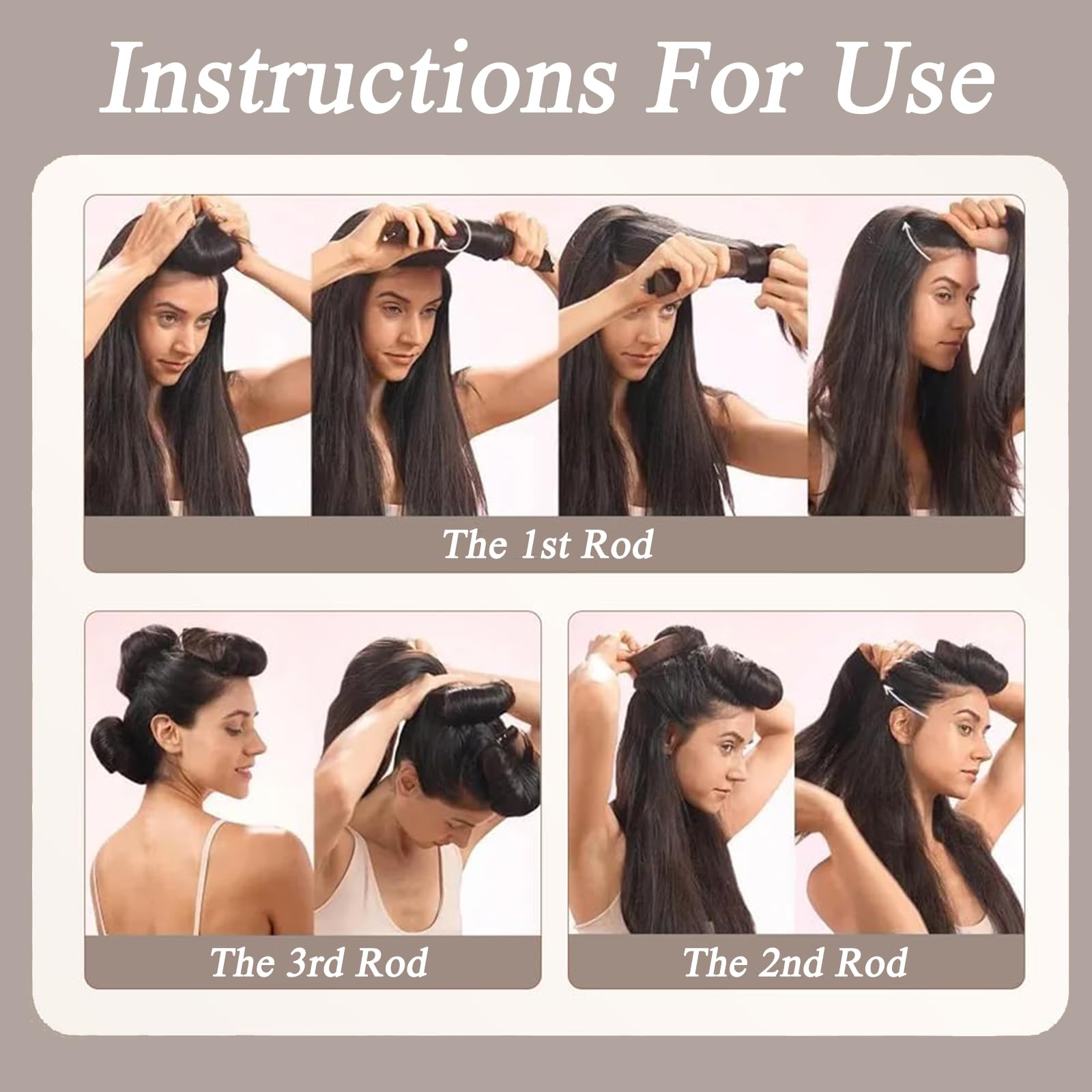 Instructions For Use

The 1st Rod

The 3rd Rod

The 2nd Rod