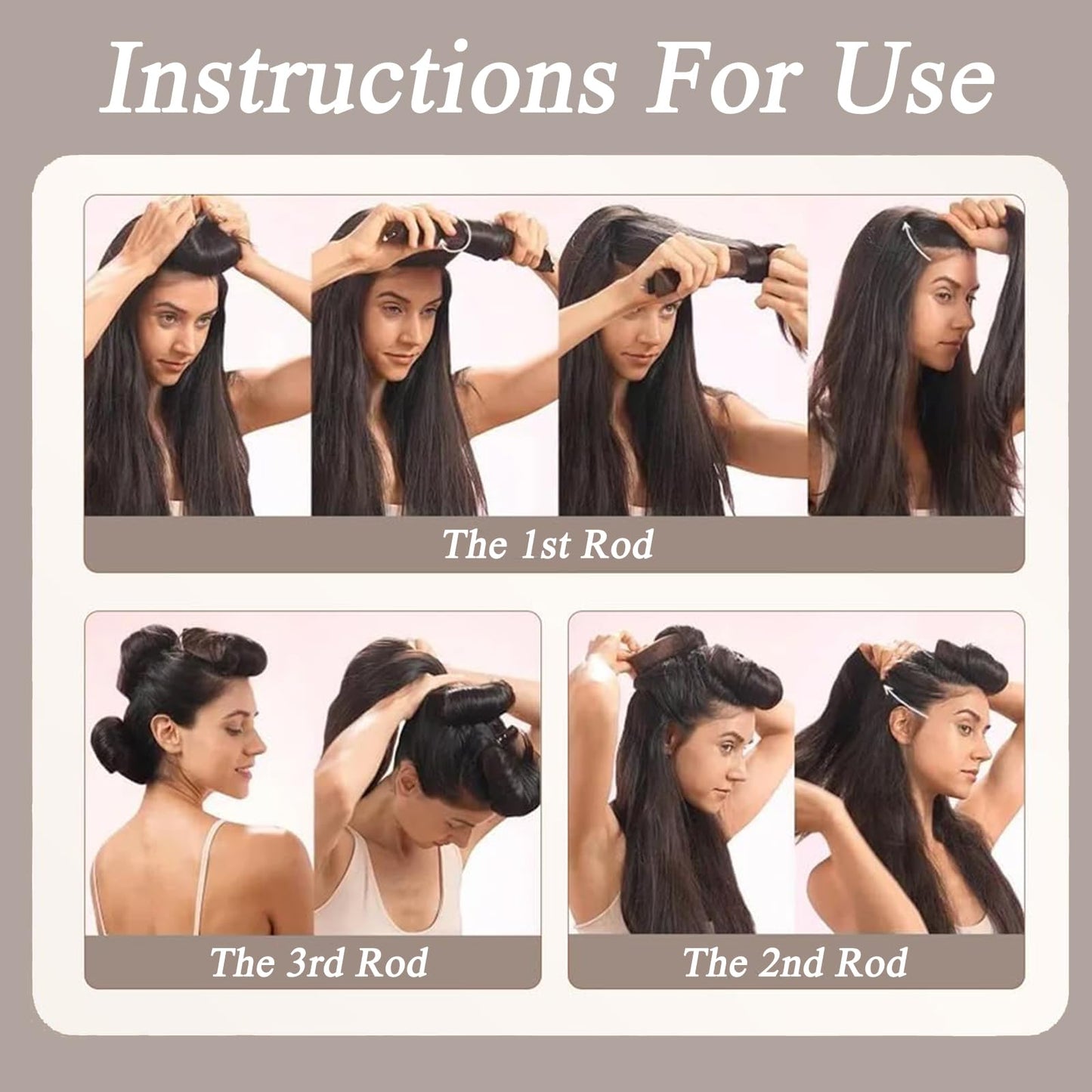 Instructions For Use

The 1st Rod

The 3rd Rod

The 2nd Rod