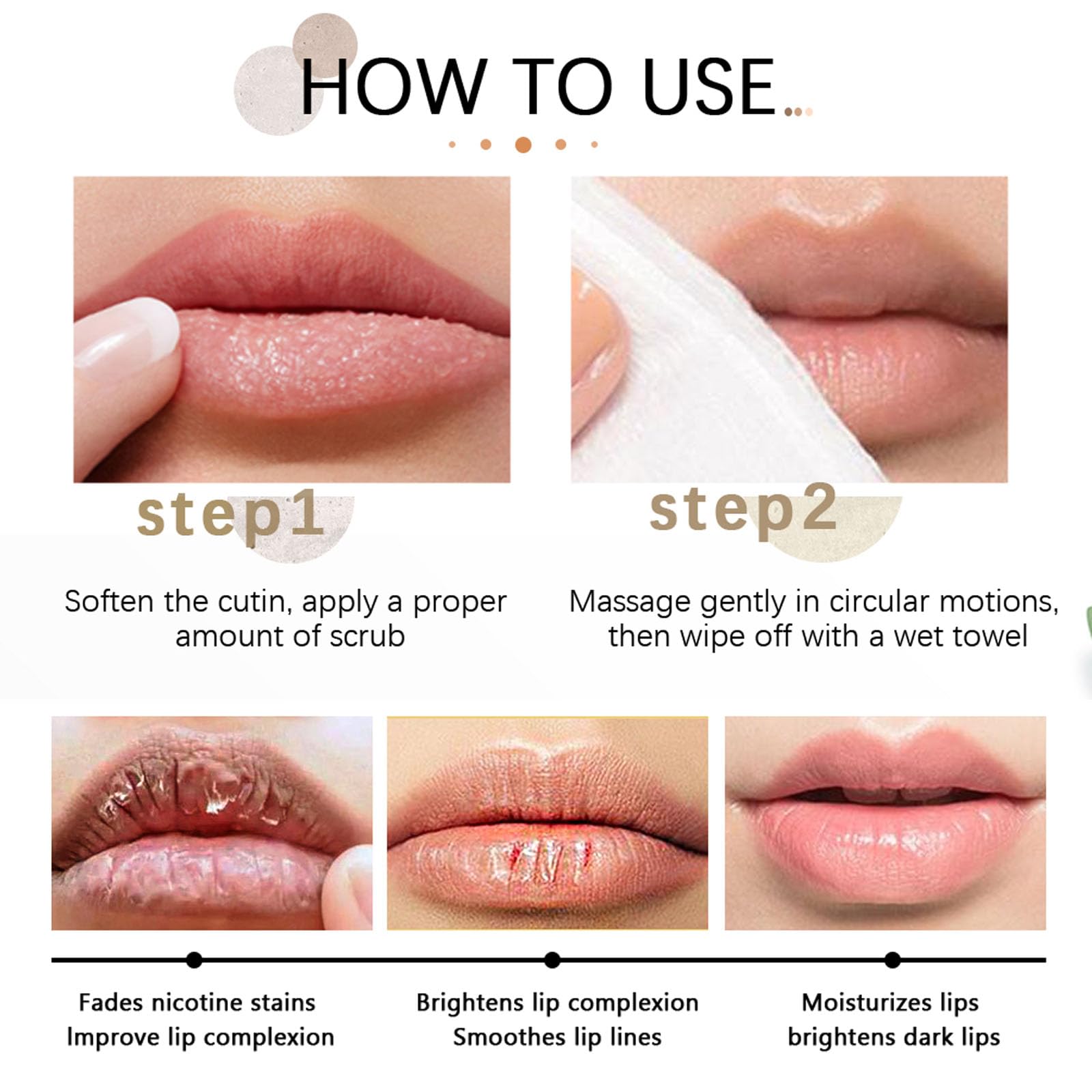 HOW TO USE...

step1

Soften the cutin, apply a proper amount of scrub

step2

Massage gently in circular motions, then wipe off with a wet towel

Fades nicotine stains
Improve lip complexion

Brightens lip complexion
Smoothes lip lines

Moisturizes lips
brightens dark lips