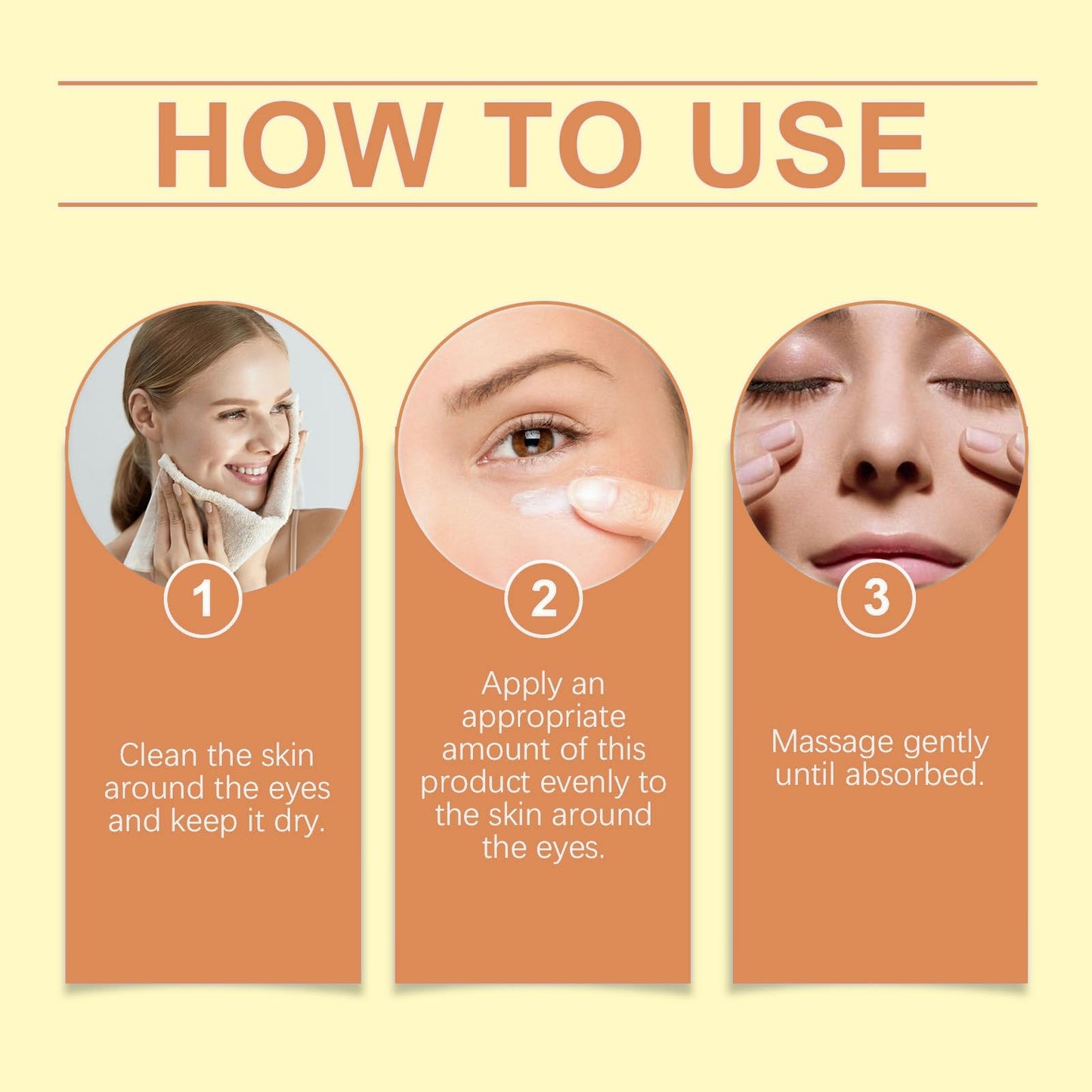 HOW TO USE

1

Clean the skin around the eyes and keep it dry.

2

Apply an appropriate amount of this product evenly to the skin around the eyes.

3

Massage gently until absorbed.