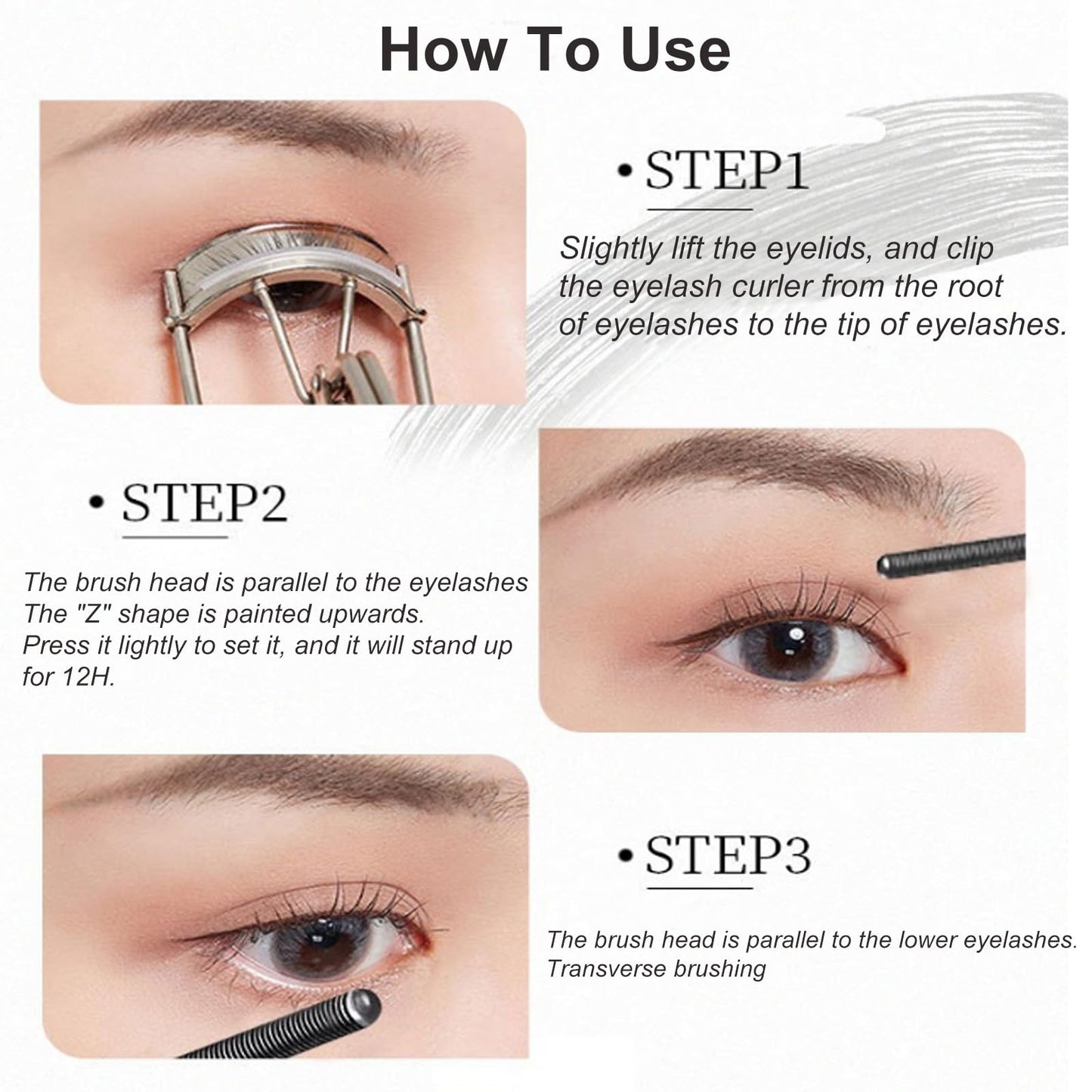 How To Use

• STEP1

Slightly lift the eyelids, and clip the eyelash curler from the root of eyelashes to the tip of eyelashes.

• STEP2

The brush head is parallel to the eyelashes
The "Z" shape is painted upwards.
Press it lightly to set it, and it will stand up for 12H.

• STEP3

The brush head is parallel to the lower eyelashes.
Transverse brushing