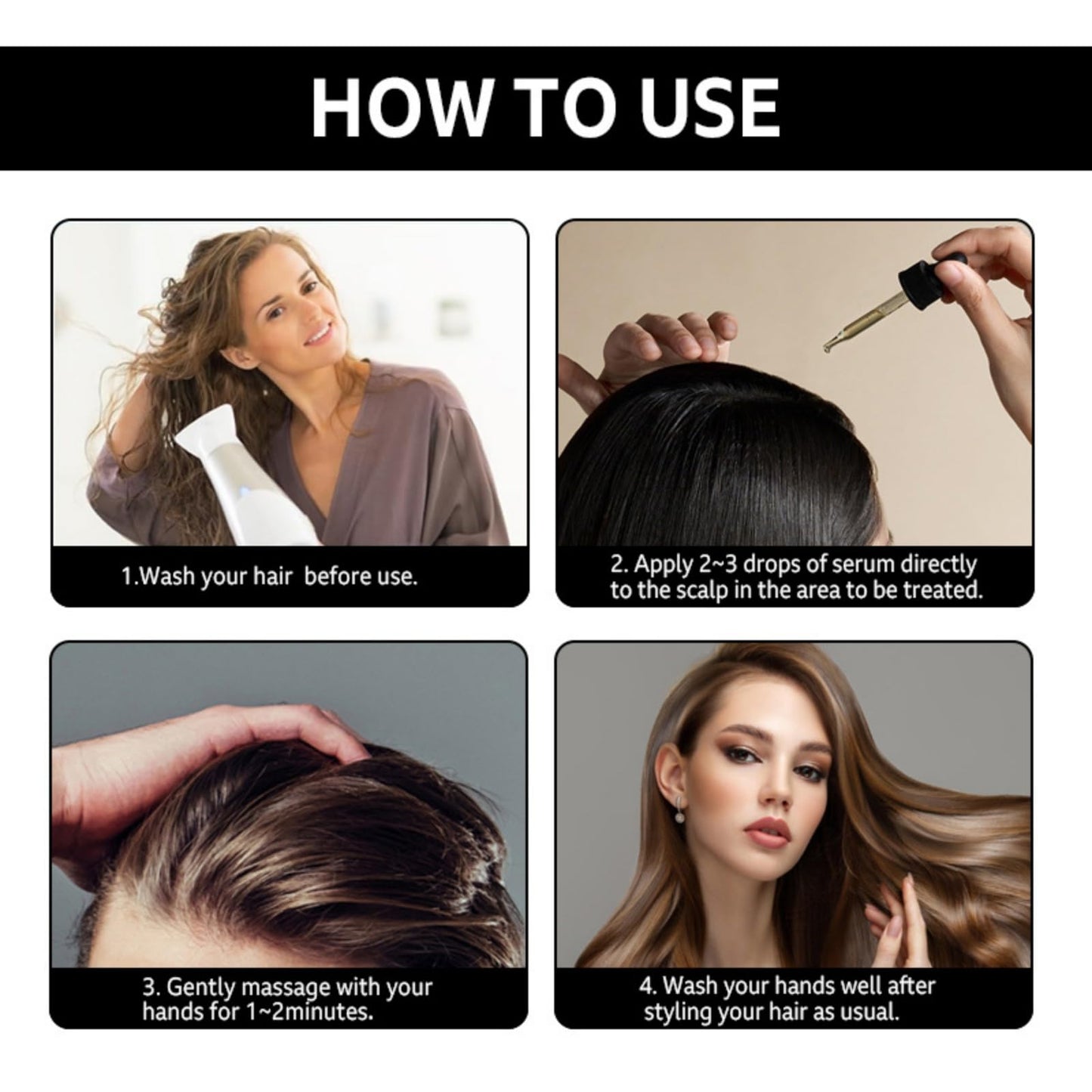 HOW TO USE

1.Wash your hair before use.

2. Apply 2~3 drops of serum directly to the scalp in the area to be treated.

3. Gently massage with your hands for 1~2minutes.

4. Wash your hands well after styling your hair as usual.