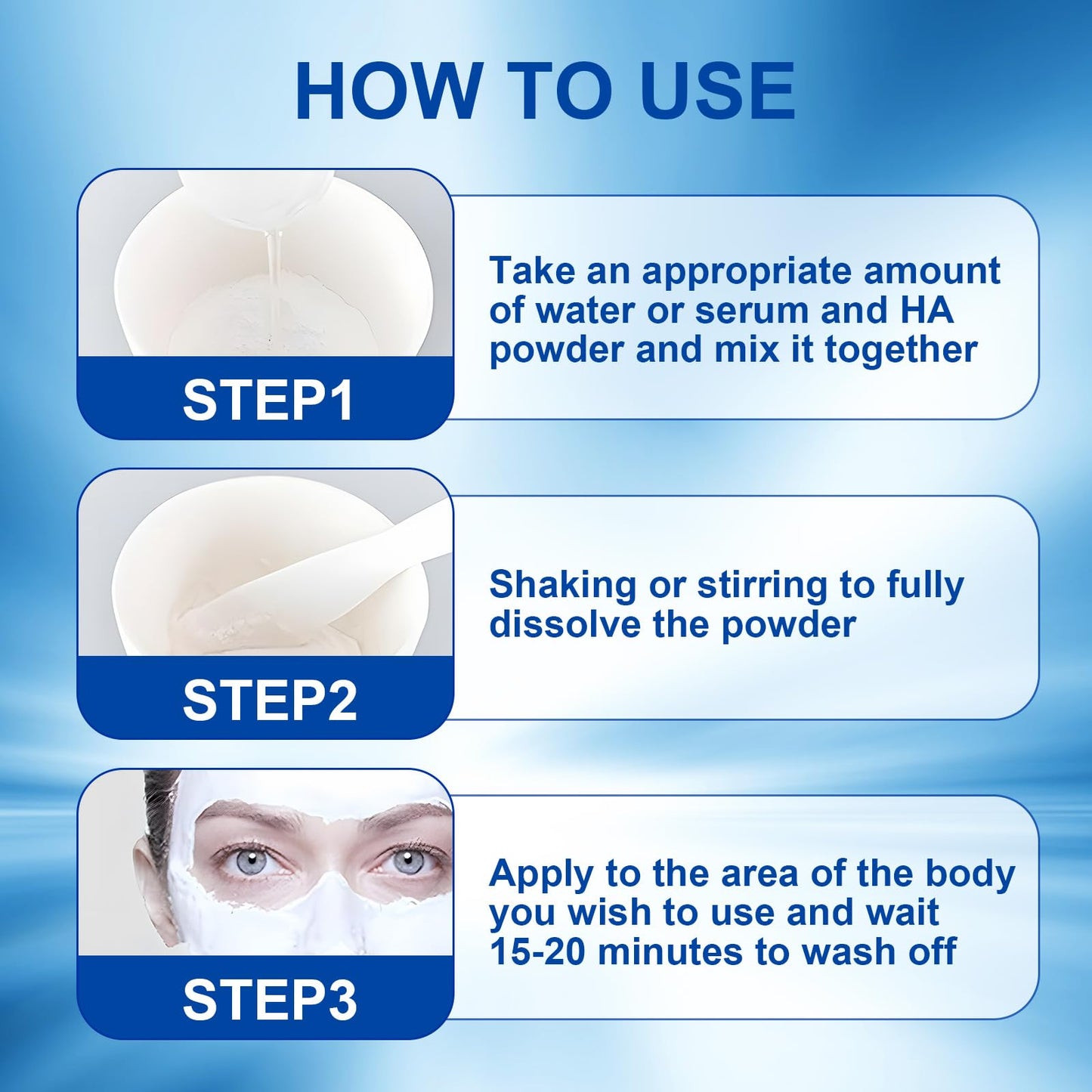 HOW TO USE

STEP1

Take an appropriate amount of water or serum and HA powder and mix it together

STEP2

Shaking or stirring to fully dissolve the powder

STEP3

Apply to the area of the body you wish to use and wait 15-20 minutes to wash off