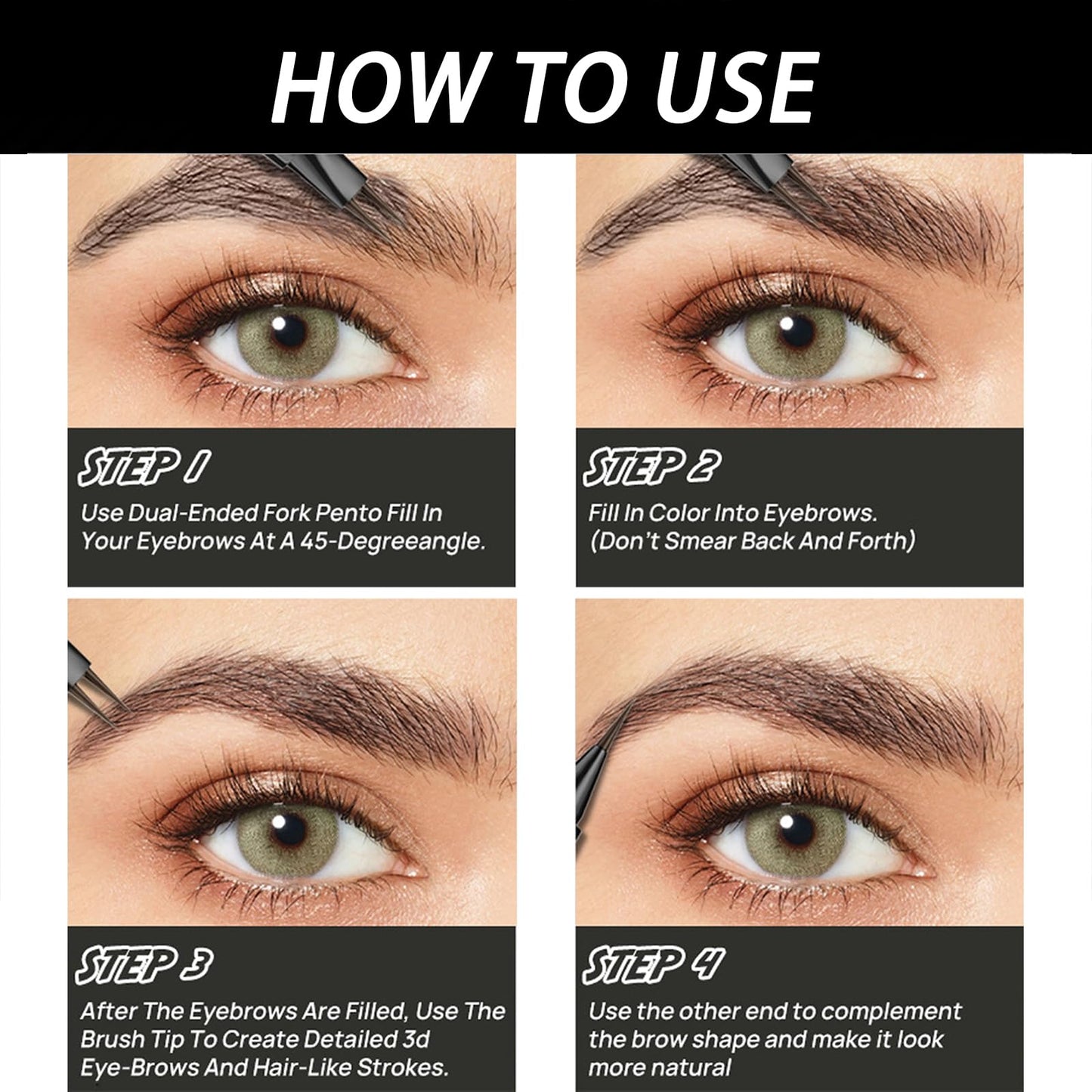 HOW TO USE

STEP 1
Use Dual-Ended Fork Pento Fill In Your Eyebrows At A 45-Degreeangle.

STEP 2
Fill In Color Into Eyebrows. (Don't Smear Back And Forth)

STEP 3
After The Eyebrows Are Filled, Use The Brush Tip To Create Detailed 3d Eye-Brows And Hair-Like Strokes.

STEP 4
Use the other end to complement the brow shape and make it look more natural