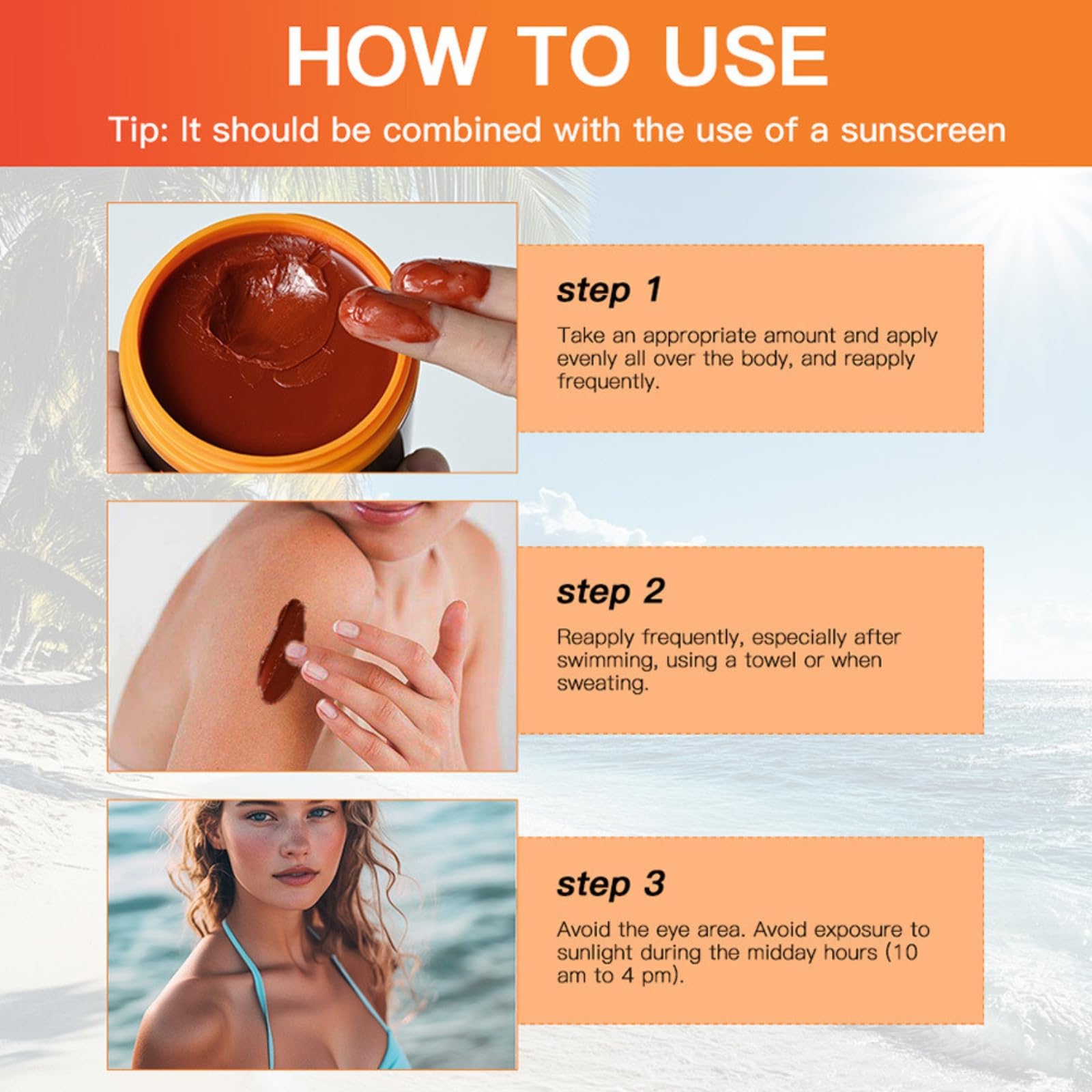 HOW TO USE

Tip: It should be combined with the use of a sunscreen

step 1

Take an appropriate amount and apply evenly all over the body, and reapply frequently.

step 2

Reapply frequently, especially after swimming, using a towel or when sweating.

step 3

Avoid the eye area. Avoid exposure to sunlight during the midday hours (10 am to 4 pm).