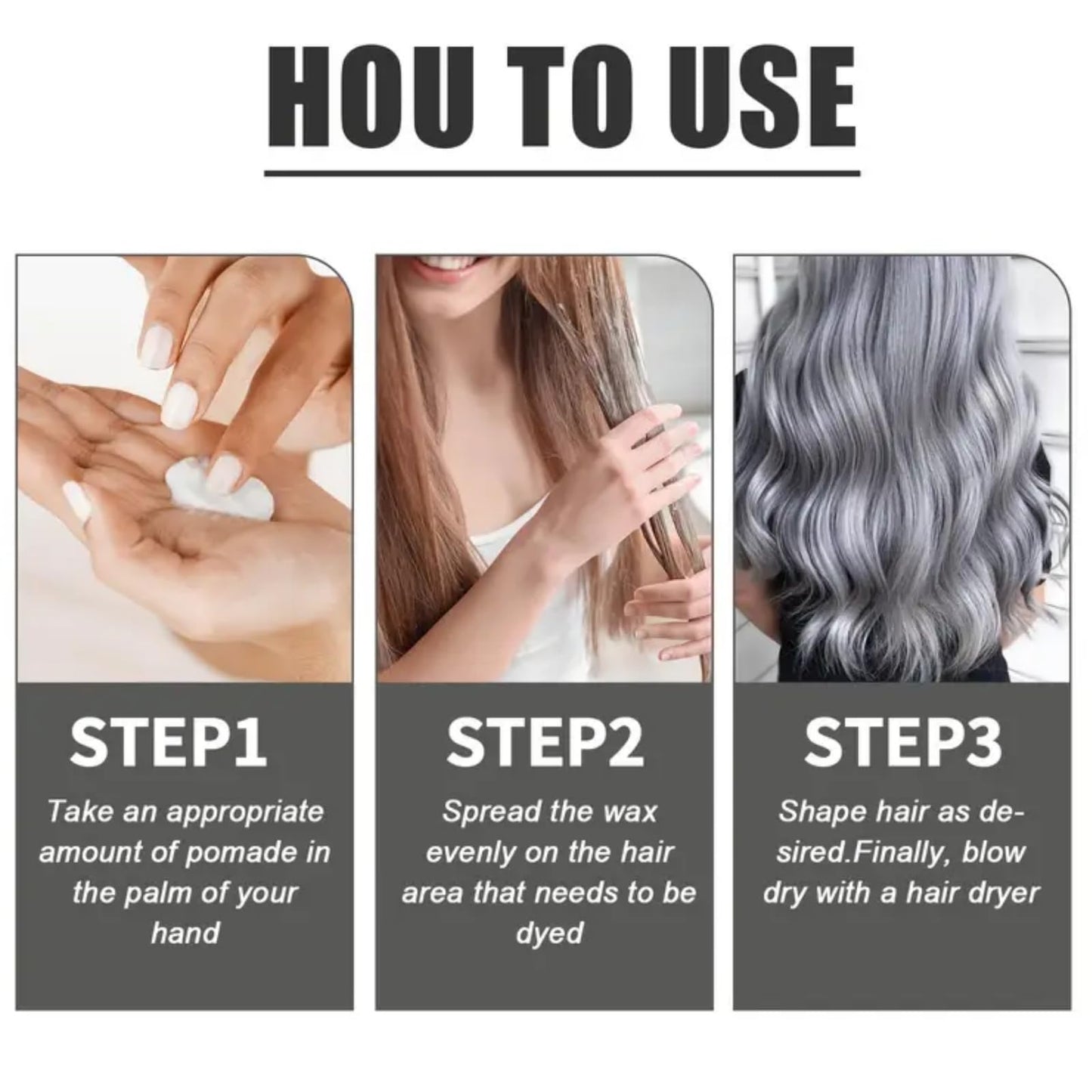 HOU TO USE

STEP1

Take an appropriate amount of pomade in the palm of your hand

STEP2

Spread the wax evenly on the hair area that needs to be dyed

STEP3

Shape hair as desired.Finally, blow dry with a hair dryer