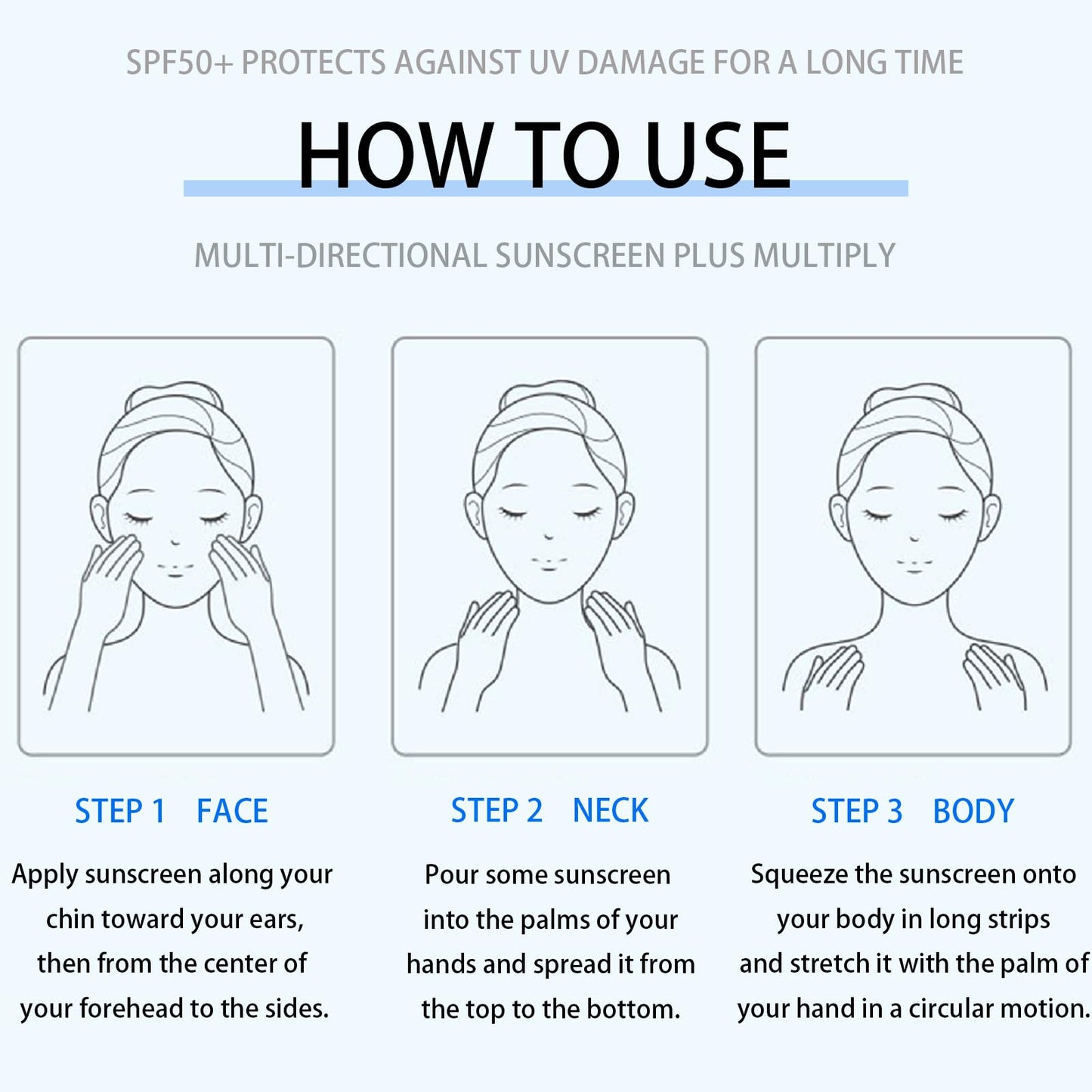 SPF50+ PROTECTS AGAINST UV DAMAGE FOR A LONG TIME

HOW TO USE

MULTI-DIRECTIONAL SUNSCREEN PLUS MULTIPLY

STEP 1 FACE

Apply sunscreen along your chin toward your ears, then from the center of your forehead to the sides.

STEP 2 NECK

Pour some sunscreen into the palms of your hands and spread it from the top to the bottom.

STEP 3 BODY

Squeeze the sunscreen onto your body in long strips and stretch it with the palm of your hand in a circular motion.