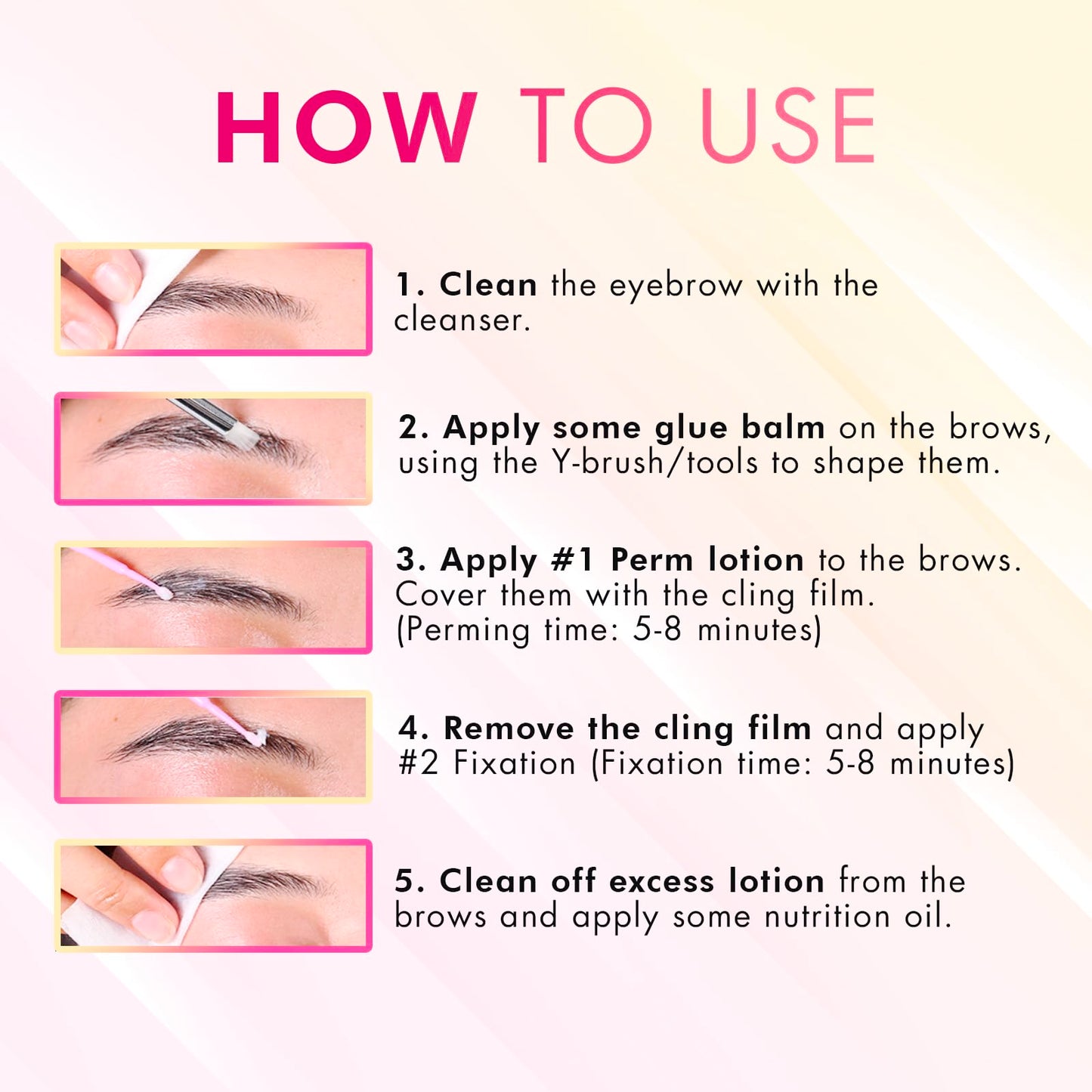 HOW TO USE

1. Clean the eyebrow with the cleanser.

2. Apply some glue balm on the brows, using the Y-brush/tools to shape them.

3. Apply #1 Perm lotion to the brows. Cover them with the cling film. (Perming time: 5-8 minutes)

4. Remove the cling film and apply #2 Fixation (Fixation time: 5-8 minutes)

5. Clean off excess lotion from the brows and apply some nutrition oil.