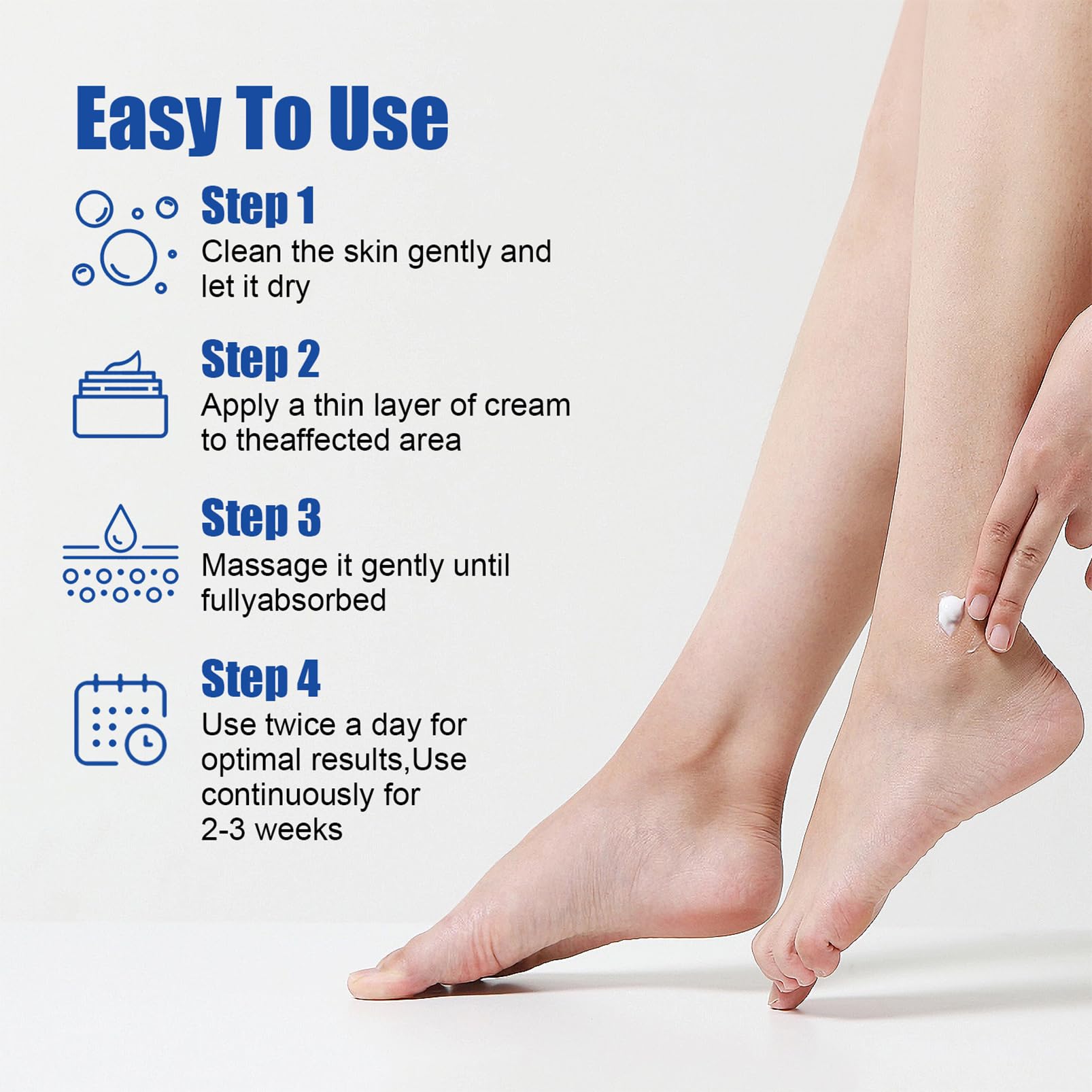 Easy To Use

Step 1
Clean the skin gently and let it dry

Step 2
Apply a thin layer of cream to theaffected area

Step 3
Massage it gently until fullyabsorbed

Step 4
Use twice a day for optimal results,Use continuously for 2-3 weeks