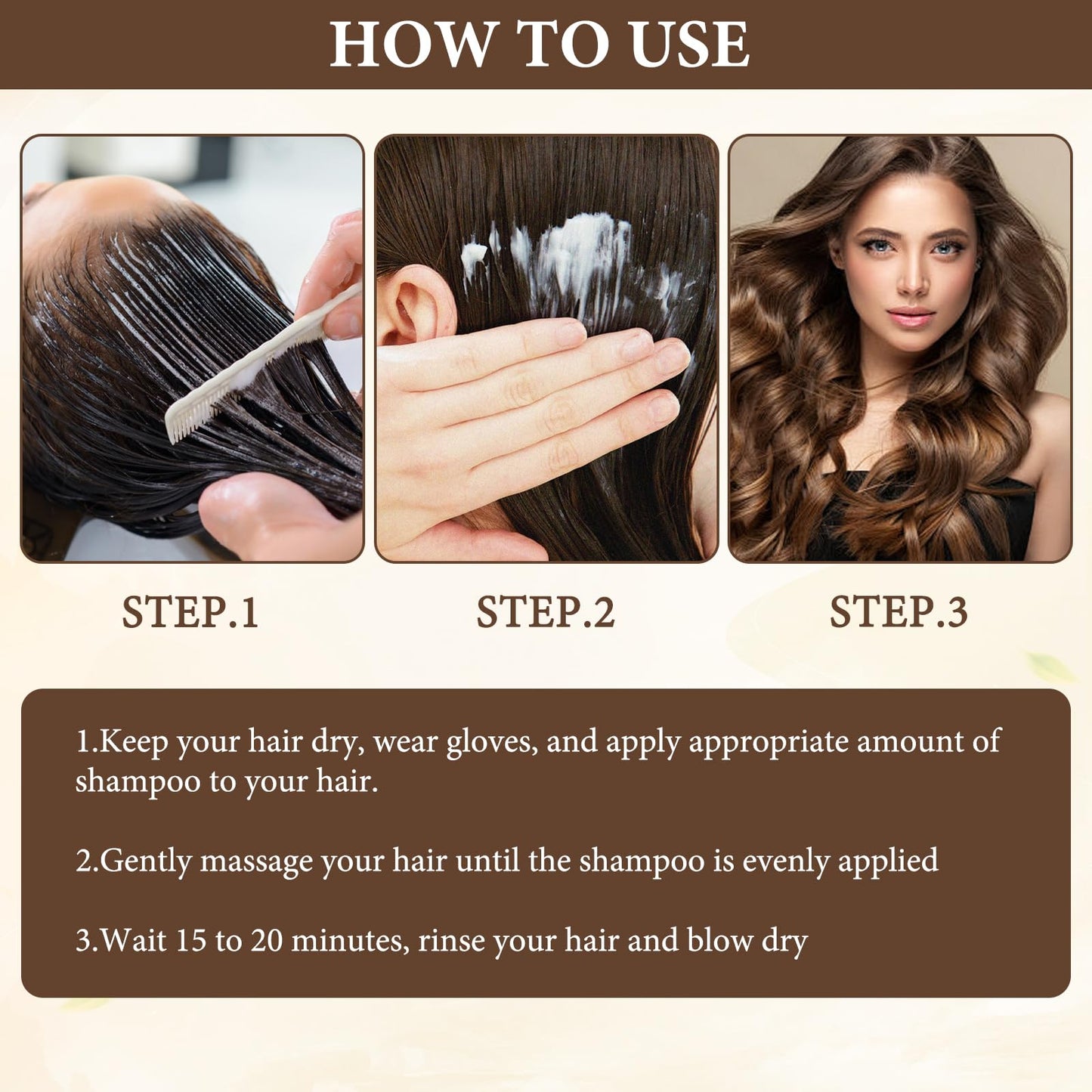 HOW TO USE

STEP.1

STEP.2

STEP.3

1.Keep your hair dry, wear gloves, and apply appropriate amount of shampoo to your hair.

2.Gently massage your hair until the shampoo is evenly applied

3.Wait 15 to 20 minutes, rinse your hair and blow dry