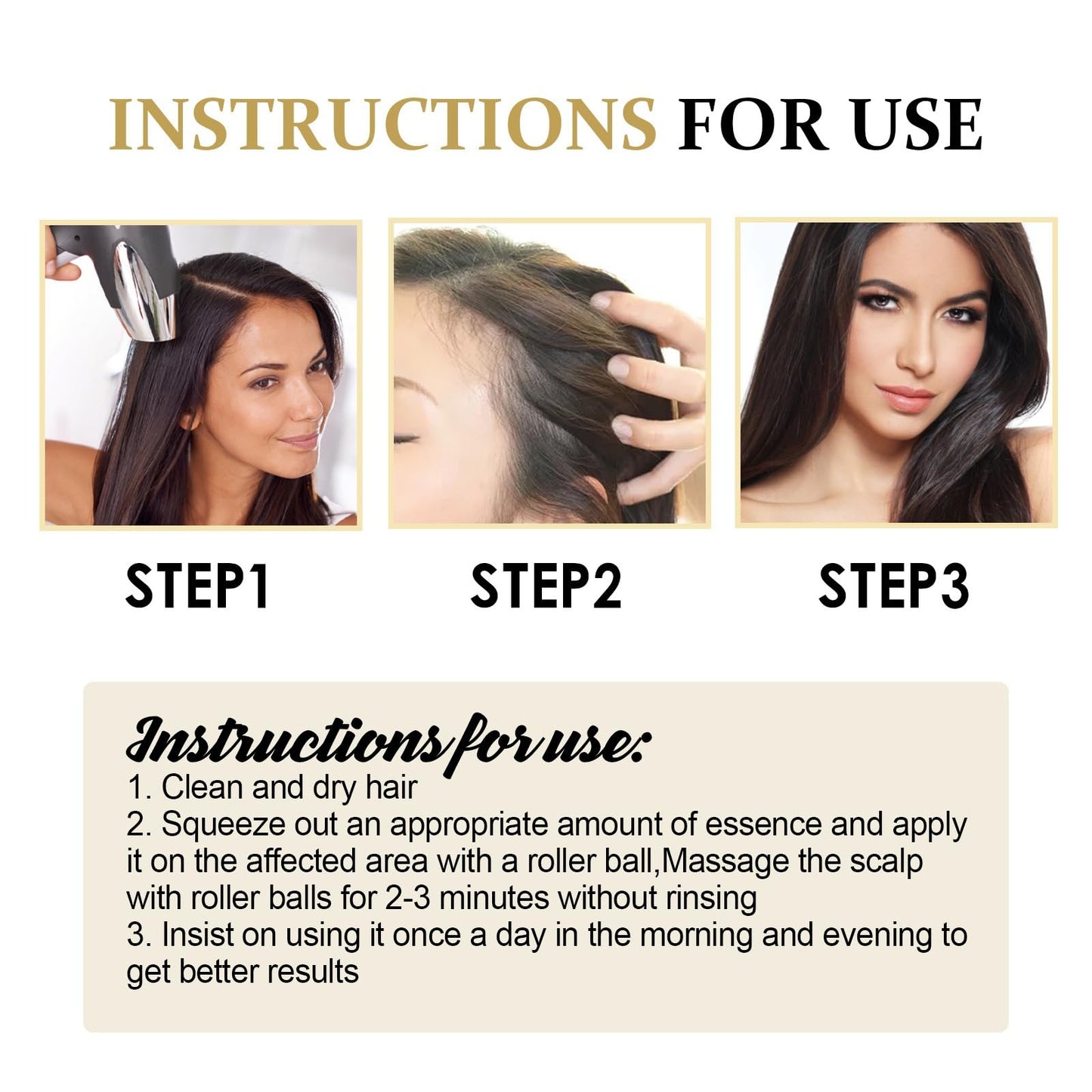 INSTRUCTIONS FOR USE

STEP1

STEP2

STEP3

Instructions for use:
1. Clean and dry hair
2. Squeeze out an appropriate amount of essence and apply it on the affected area with a roller ball,Massage the scalp with roller balls for 2-3 minutes without rinsing
3. Insist on using it once a day in the morning and evening to get better results