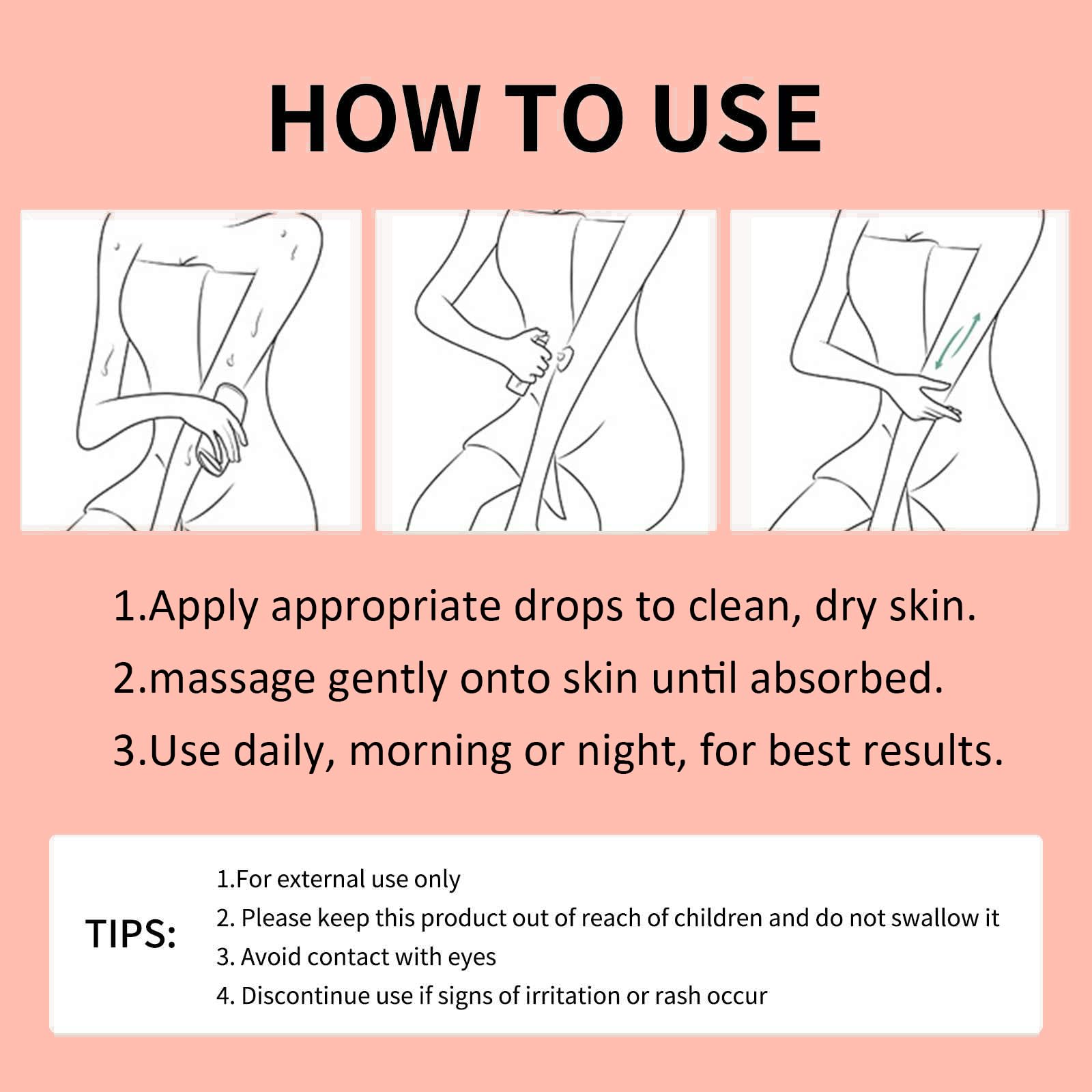 HOW TO USE

1.Apply appropriate drops to clean, dry skin.

2.massage gently onto skin until absorbed.

3.Use daily, morning or night, for best results.

TIPS:

1.For external use only
2. Please keep this product out of reach of children and do not swallow it
3. Avoid contact with eyes
4. Discontinue use if signs of irritation or rash occur