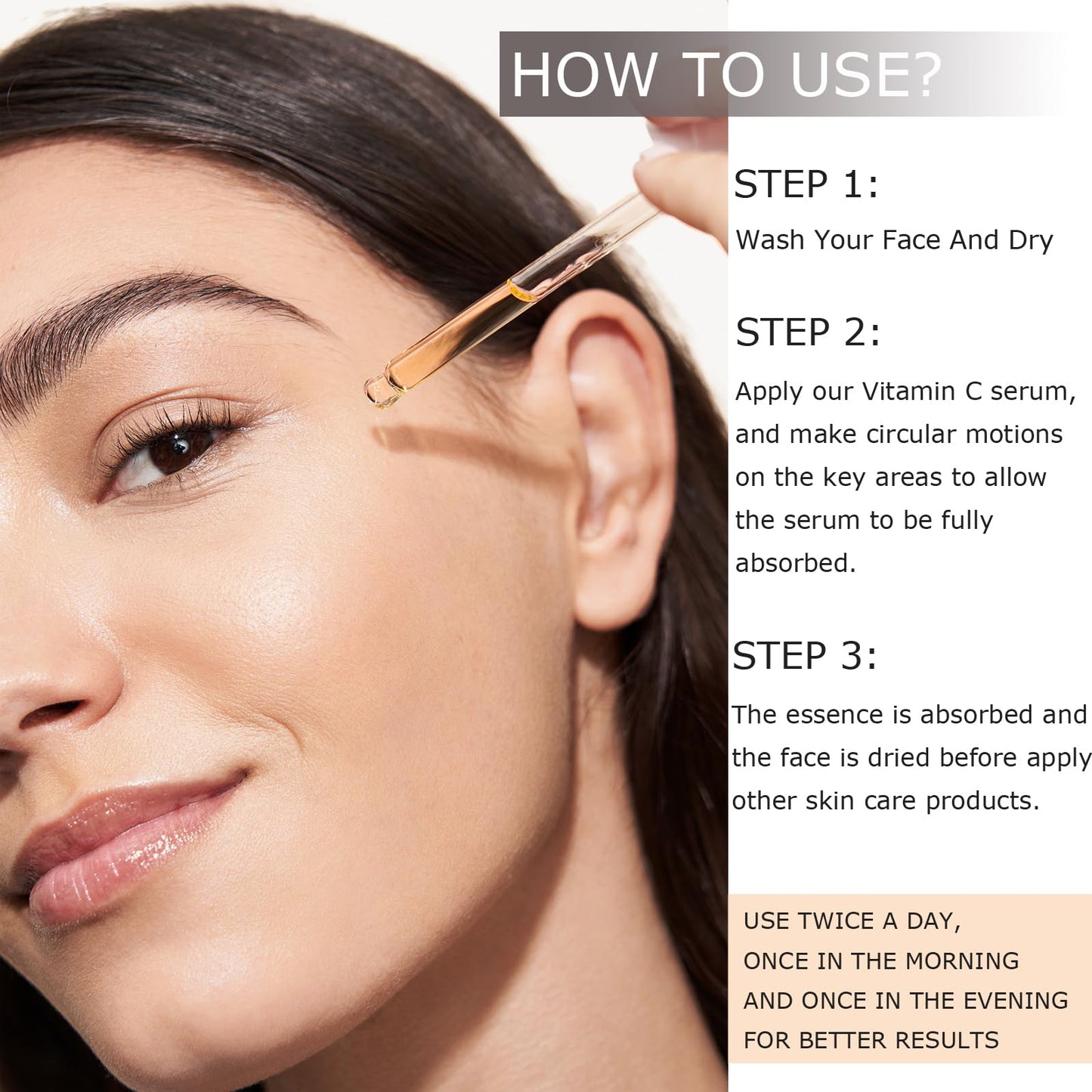 HOW TO USE?

STEP 1:
Wash Your Face And Dry

STEP 2:
Apply our Vitamin C serum, and make circular motions on the key areas to allow the serum to be fully absorbed.

STEP 3:
The essence is absorbed and the face is dried before apply other skin care products.

USE TWICE A DAY,
ONCE IN THE MORNING
AND ONCE IN THE EVENING
FOR BETTER RESULTS