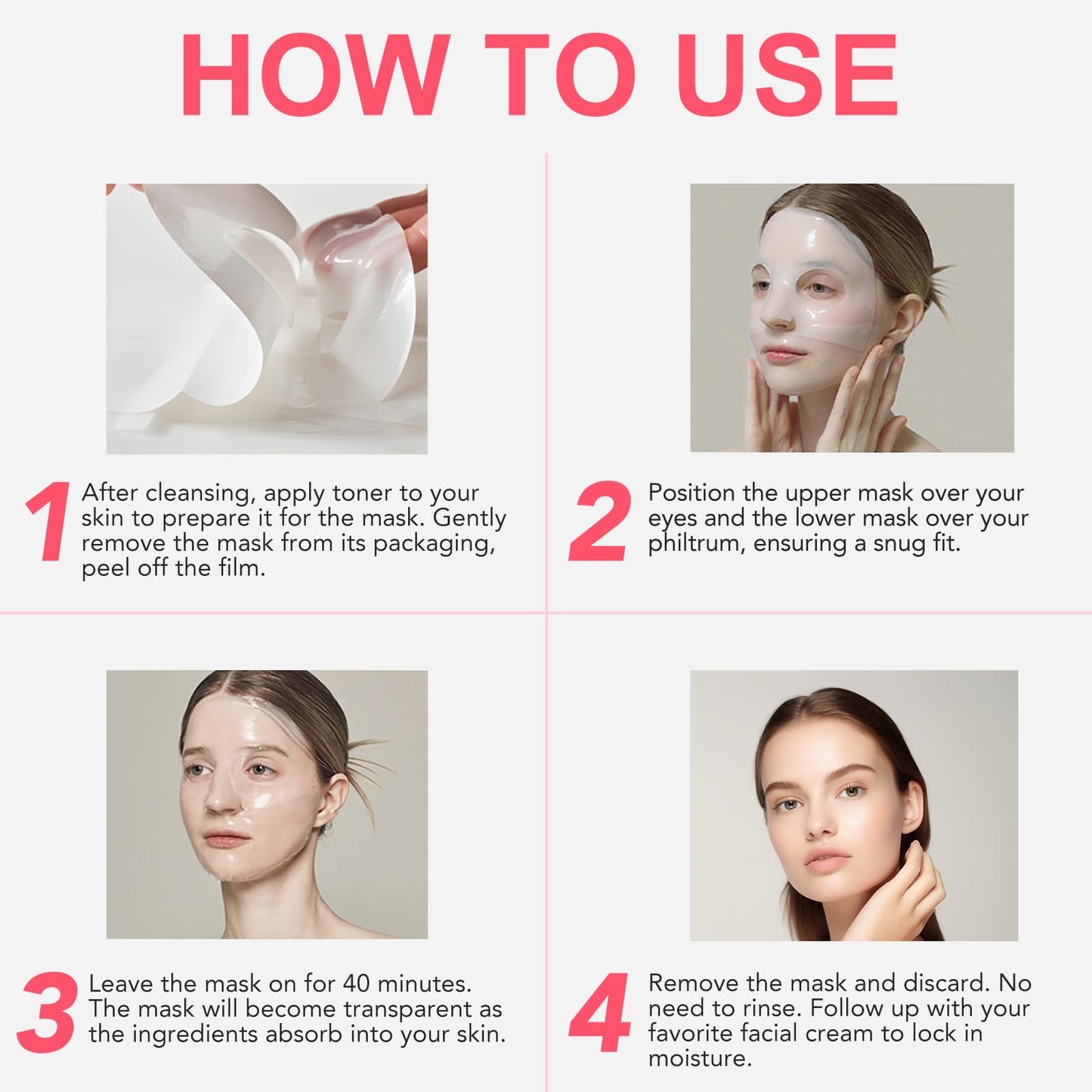 HOW TO USE

1 After cleansing, apply toner to your skin to prepare it for the mask. Gently remove the mask from its packaging, peel off the film.

2 Position the upper mask over your eyes and the lower mask over your philtrum, ensuring a snug fit.

3 Leave the mask on for 40 minutes. The mask will become transparent as the ingredients absorb into your skin.

4 Remove the mask and discard. No need to rinse. Follow up with your favorite facial cream to lock in moisture.