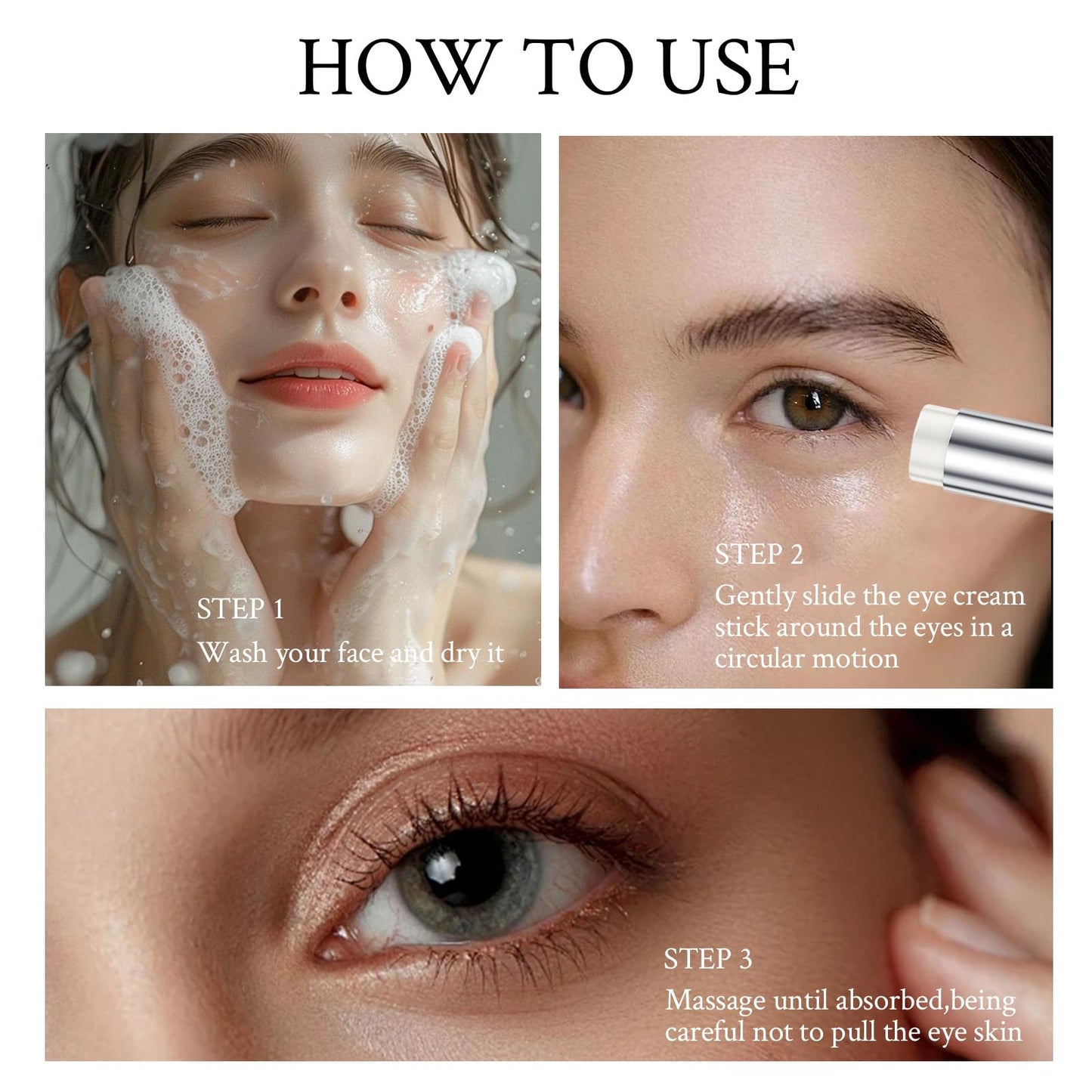 HOW TO USE

STEP 1
Wash your face and dry it

STEP 2
Gently slide the eye cream stick around the eyes in a circular motion

STEP 3
Massage until absorbed,being careful not to pull the eye skin