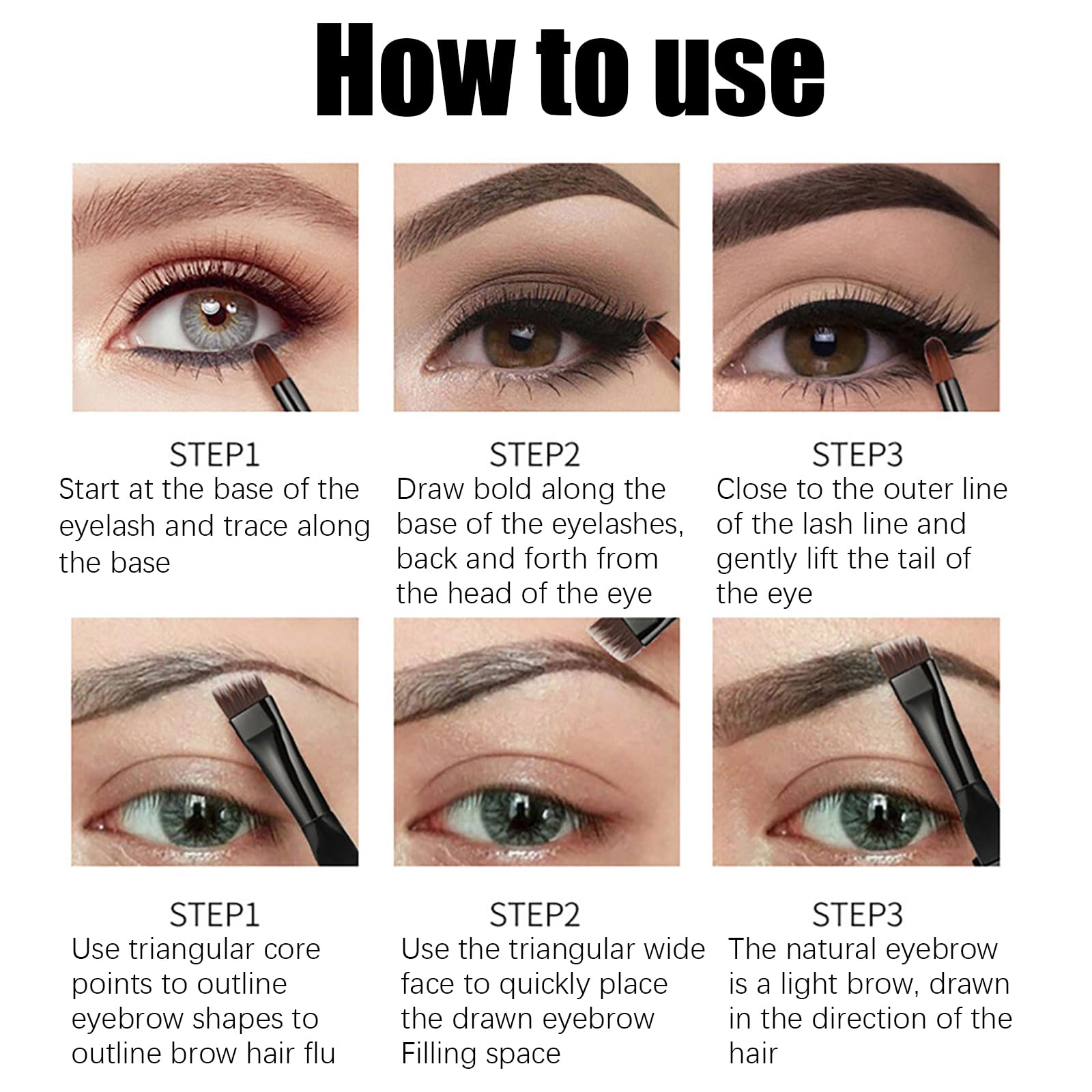 How to use

STEP1
Start at the base of the eyelash and trace along the base

STEP2
Draw bold along the base of the eyelashes, back and forth from the head of the eye

STEP3
Close to the outer line of the lash line and gently lift the tail of the eye

STEP1
Use triangular core points to outline eyebrow shapes to outline brow hair flu

STEP2
Use the triangular wide face to quickly place the drawn eyebrow Filling space

STEP3
The natural eyebrow is a light brow, drawn in the direction of the hair