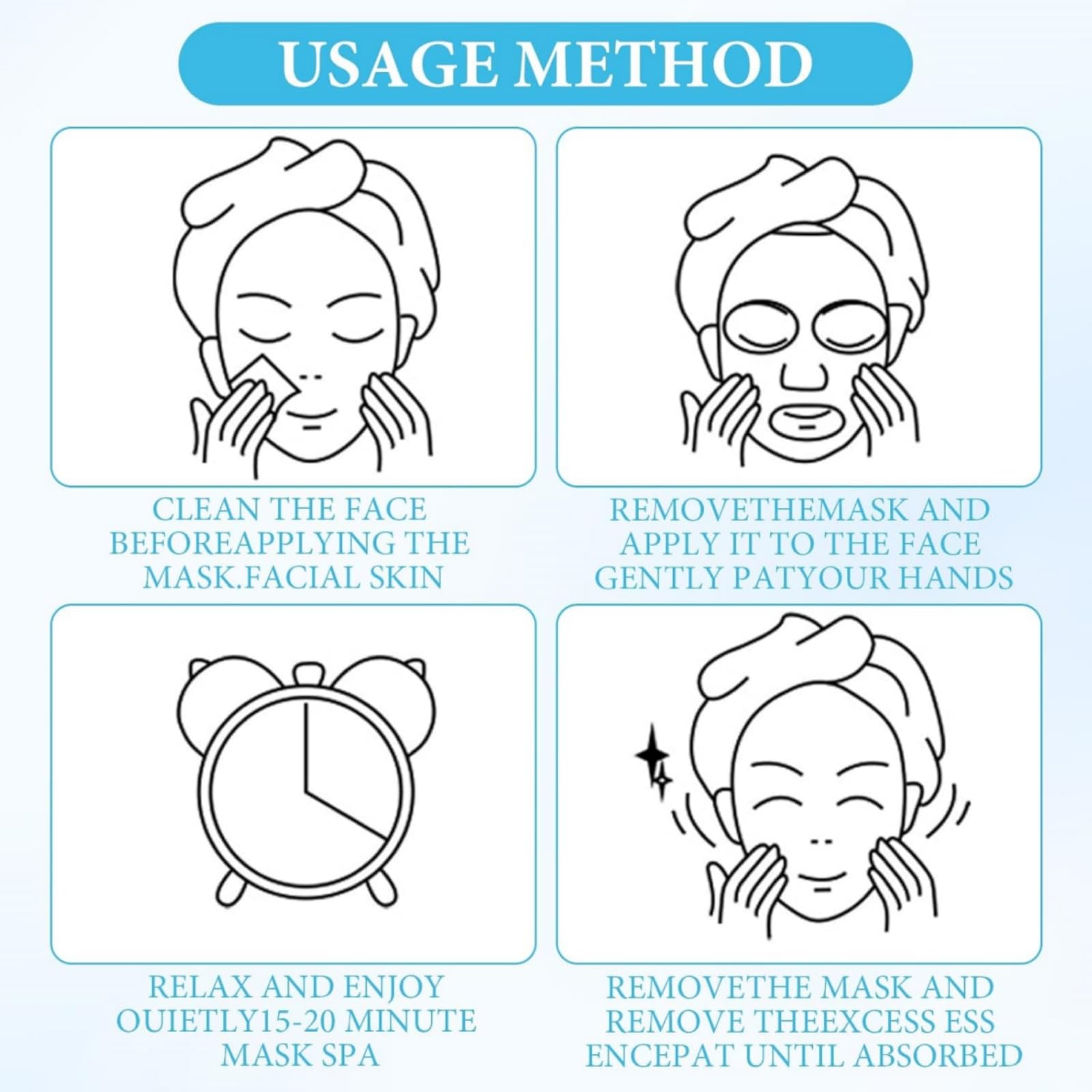 USAGE METHOD

CLEAN THE FACE BEFOREAPPLYING THE MASK.FACIAL SKIN

REMOVETHEMASK AND APPLY IT TO THE FACE GENTLY PATYOUR HANDS

RELAX AND ENJOY OUIETLY15-20 MINUTE MASK SPA

REMOVETHE MASK AND REMOVE THEEXCESS ESS ENCEPAT UNTIL ABSORBED