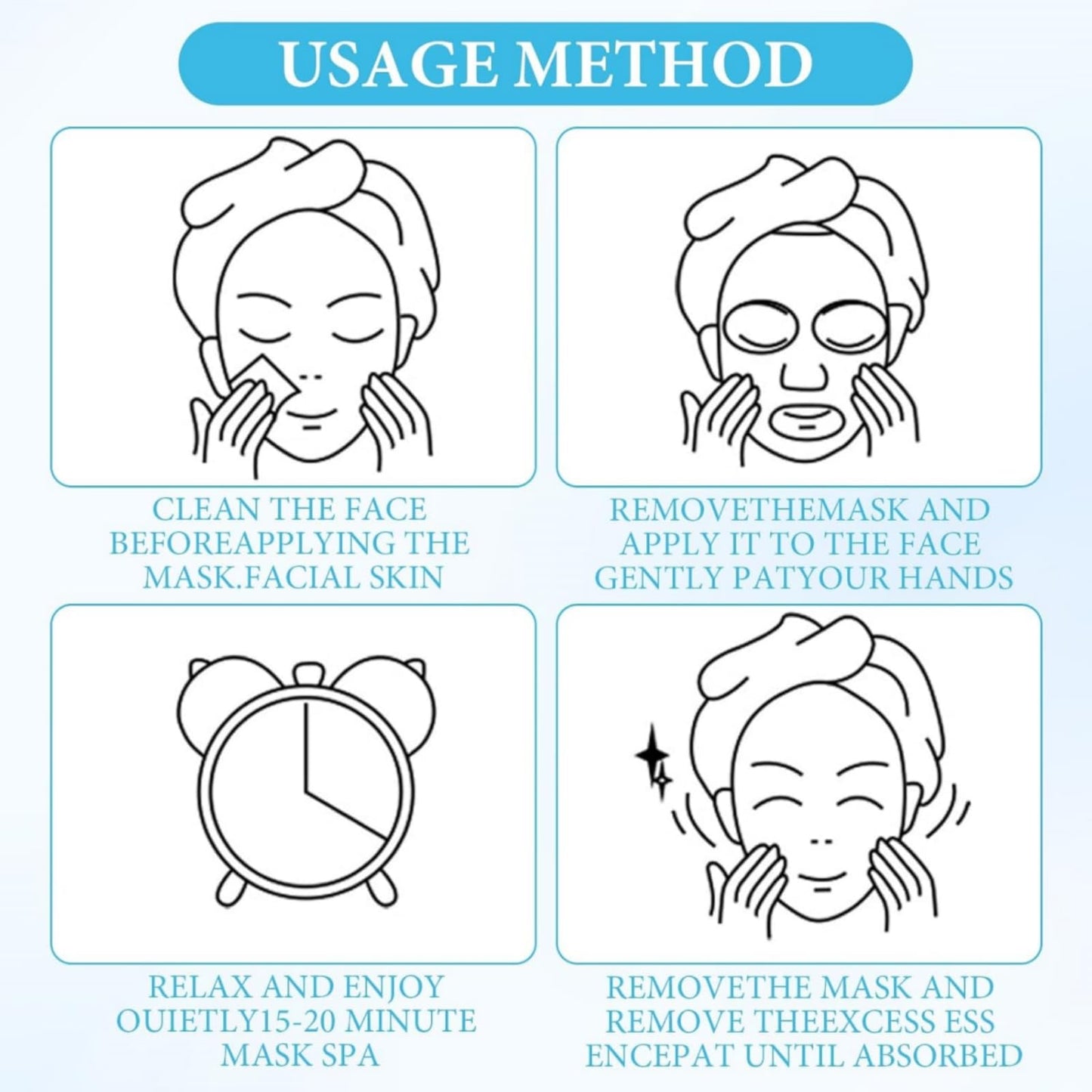 USAGE METHOD

CLEAN THE FACE BEFOREAPPLYING THE MASK.FACIAL SKIN

REMOVETHEMASK AND APPLY IT TO THE FACE GENTLY PATYOUR HANDS

RELAX AND ENJOY OUIETLY15-20 MINUTE MASK SPA

REMOVETHE MASK AND REMOVE THEEXCESS ESS ENCEPAT UNTIL ABSORBED