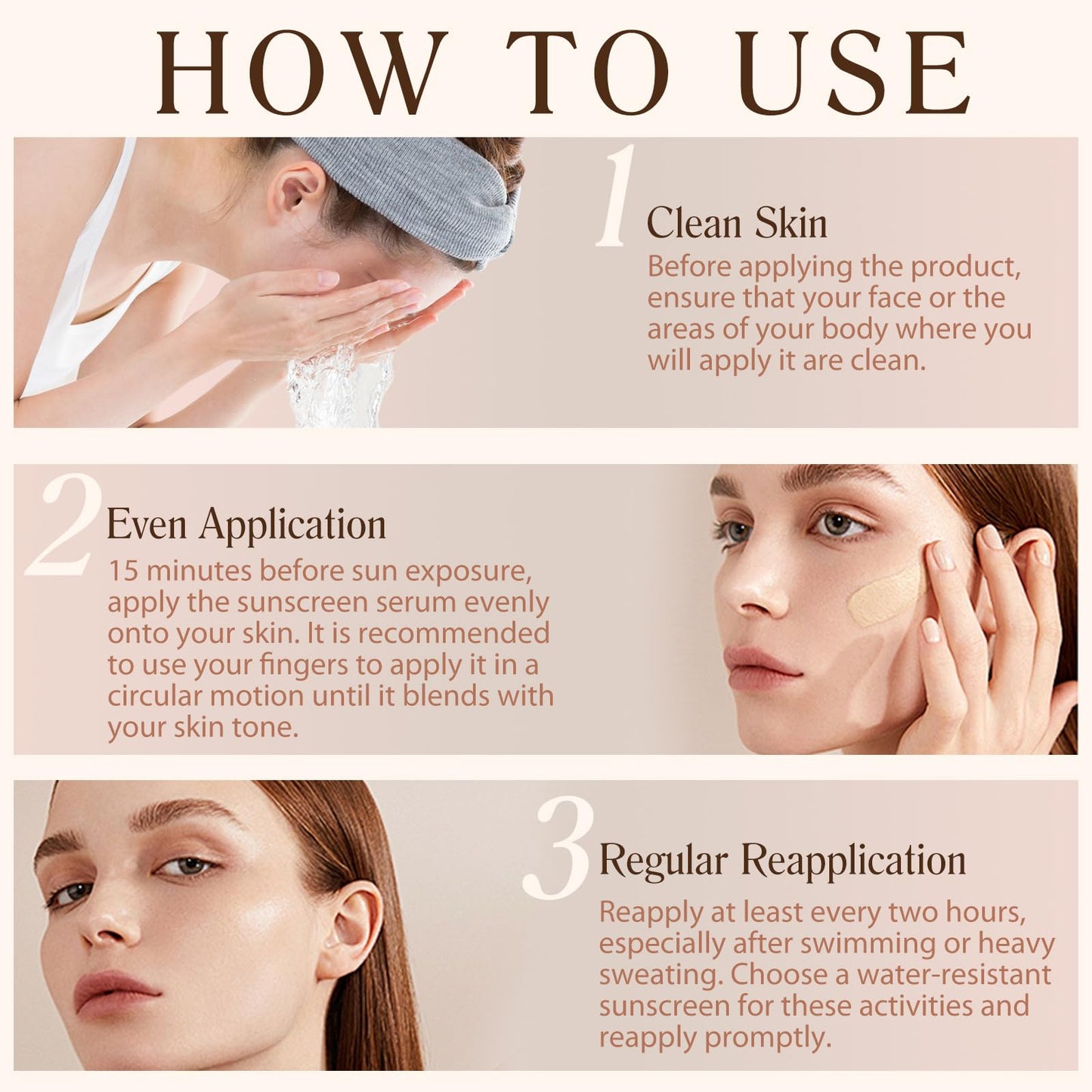 HOW TO USE

1
Clean Skin
Before applying the product, ensure that your face or the areas of your body where you will apply it are clean.

2
Even Application
15 minutes before sun exposure, apply the sunscreen serum evenly onto your skin. It is recommended to use your fingers to apply it in a circular motion until it blends with your skin tone.

3
Regular Reapplication
Reapply at least every two hours, especially after swimming or heavy sweating. Choose a water-resistant sunscreen for these activities and reapply promptly.