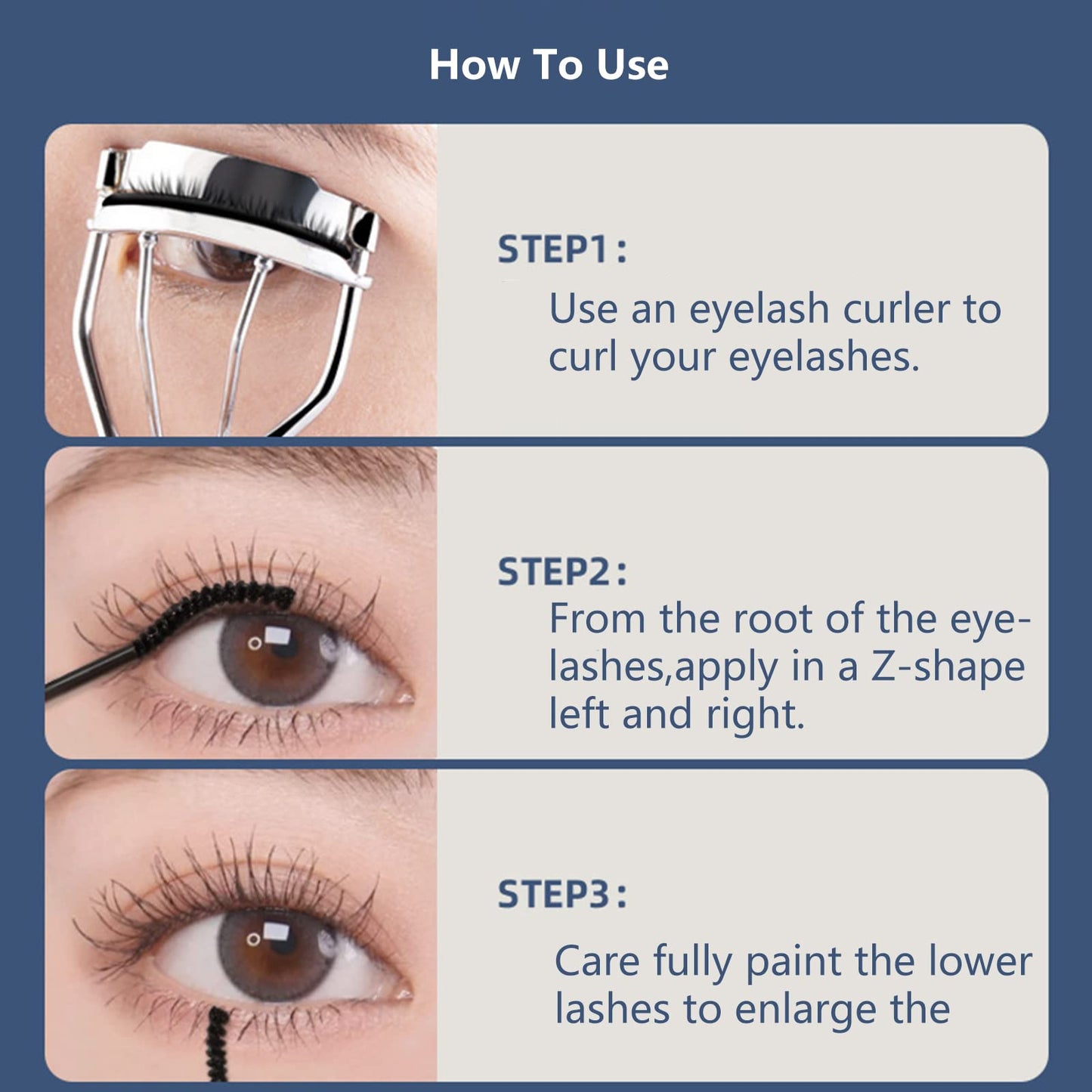 How To Use

STEP1:
Use an eyelash curler to curl your eyelashes.

STEP2:
From the root of the eyelashes,apply in a Z-shape left and right.

STEP3:
Care fully paint the lower lashes to enlarge the